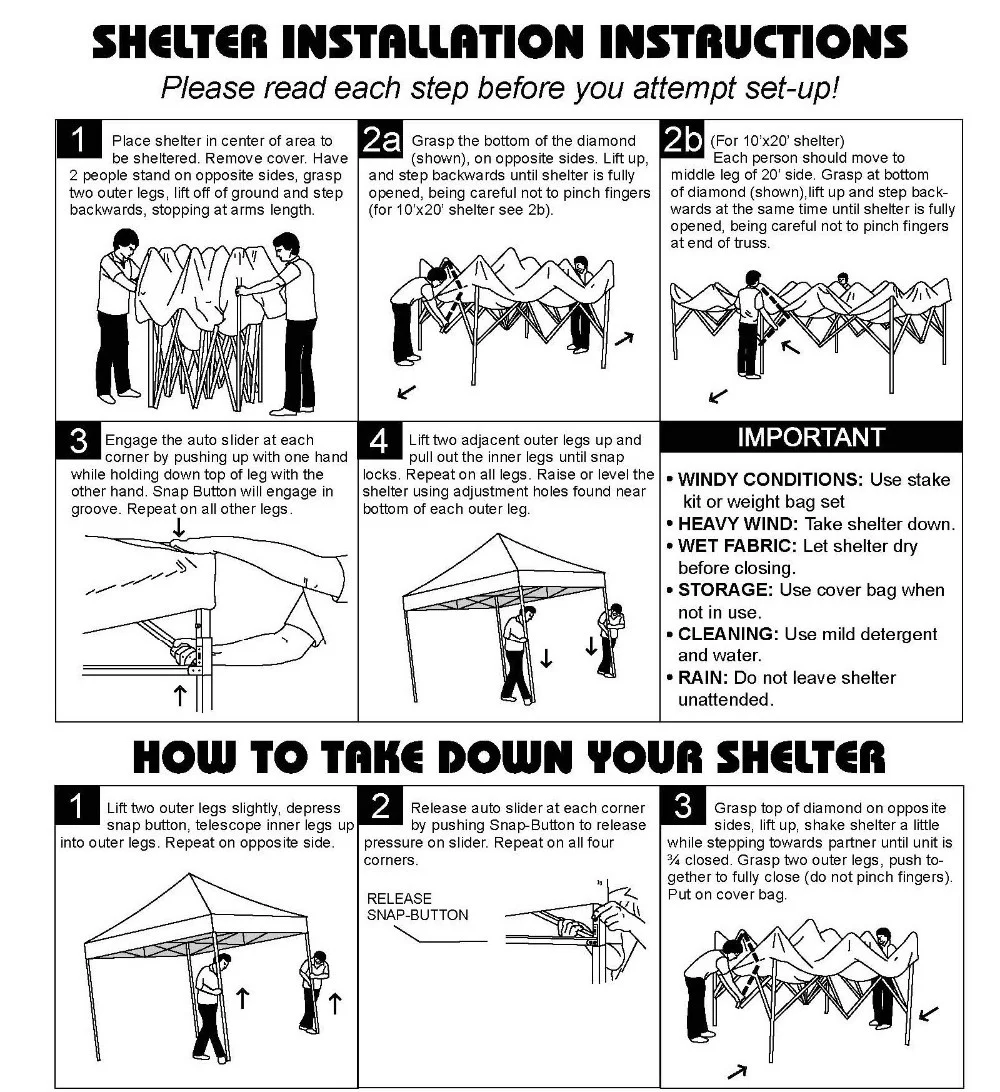 SHELTER INSTALLATION INSTRUCTIONS

Please read each step before you attempt set-up!

1 Place shelter in center of area to be sheltered. Remove cover. Have 2 people stand on opposite sides, grasp two outer legs, lift off of ground and step backwards, stopping at arms length.

2a Grasp the bottom of the diamond (shown), on opposite sides. Lift up, and step backwards until shelter is fully opened, being careful not to pinch fingers (for 10'x20' shelter see 2b).

2b (For 10'x20' shelter) Each person should move to middle leg of 20' side. Grasp at bottom of diamond (shown),lift up and step backwards at the same time until shelter is fully opened, being careful not to pinch fingers at end of truss.

3 Engage the auto slider at each corner by pushing up with one hand while holding down top of leg with the other hand. Snap Button will engage in groove. Repeat on all other legs.

4 Lift two adjacent outer legs up and pull out the inner legs until snap locks. Repeat on all legs. Raise or level the shelter using adjustment holes found near bottom of each outer leg.

IMPORTANT
• WINDY CONDITIONS: Use stake kit or weight bag set
• HEAVY WIND: Take shelter down.
• WET FABRIC: Let shelter dry before closing.
• STORAGE: Use cover bag when not in use.
• CLEANING: Use mild detergent and water.
• RAIN: Do not leave shelter unattended.

HOW TO TAKE DOWN YOUR SHELTER

1 Lift two outer legs slightly, depress snap button, telescope inner legs up into outer legs. Repeat on opposite side.

2 Release auto slider at each corner by pushing Snap-Button to release pressure on slider. Repeat on all four corners.

RELEASE SNAP-BUTTON

3 Grasp top of diamond on opposite sides, lift up, shake shelter a little while stepping towards partner until unit is ¾ closed. Grasp two outer legs, push together to fully close (do not pinch fingers). Put on cover bag.