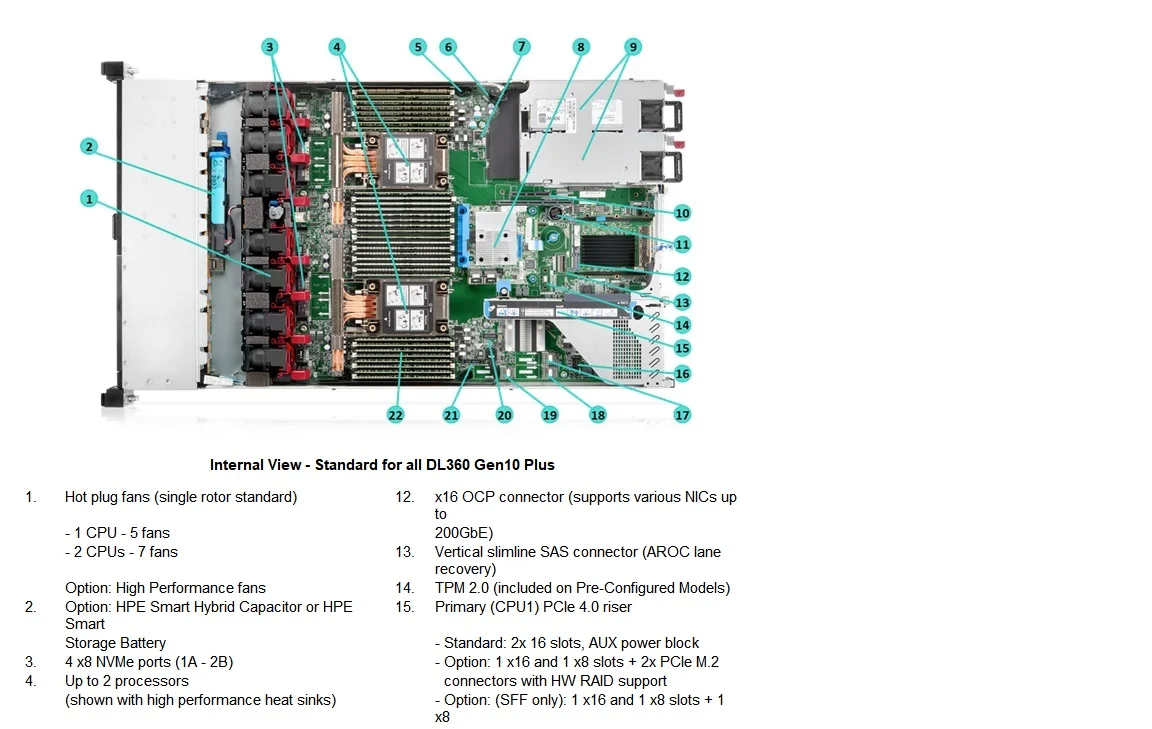 3 4 5 6 7 8 9

2

1

10
11
12
13
14
15
16
17

22 21 20 19 18

Internal View - Standard for all DL360 Gen10 Plus

1. Hot plug fans (single rotor standard)

- 1 CPU - 5 fans
- 2 CPUs - 7 fans

Option: High Performance fans
2. Option: HPE Smart Hybrid Capacitor or HPE Smart Storage Battery
3. 4 x8 NVMe ports (1A - 2B)
4. Up to 2 processors (shown with high performance heat sinks)

12. x16 OCP connector (supports various NICs up to 200GbE)
13. Vertical slimline SAS connector (AROC lane recovery)
14. TPM 2.0 (included on Pre-Configured Models)
15. Primary (CPU1) PCIe 4.0 riser

- Standard: 2x 16 slots, AUX power block
- Option: 1 x16 and 1 x8 slots + 2x PCIe M.2 connectors with HW RAID support
- Option: (SFF only): 1 x16 and 1 x8 slots + 1 x8