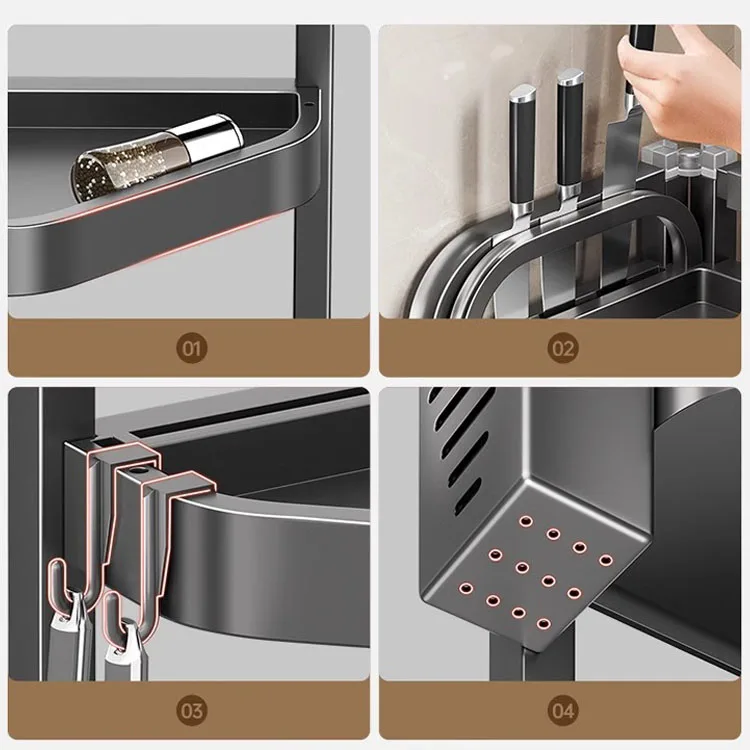 01

02

03

04