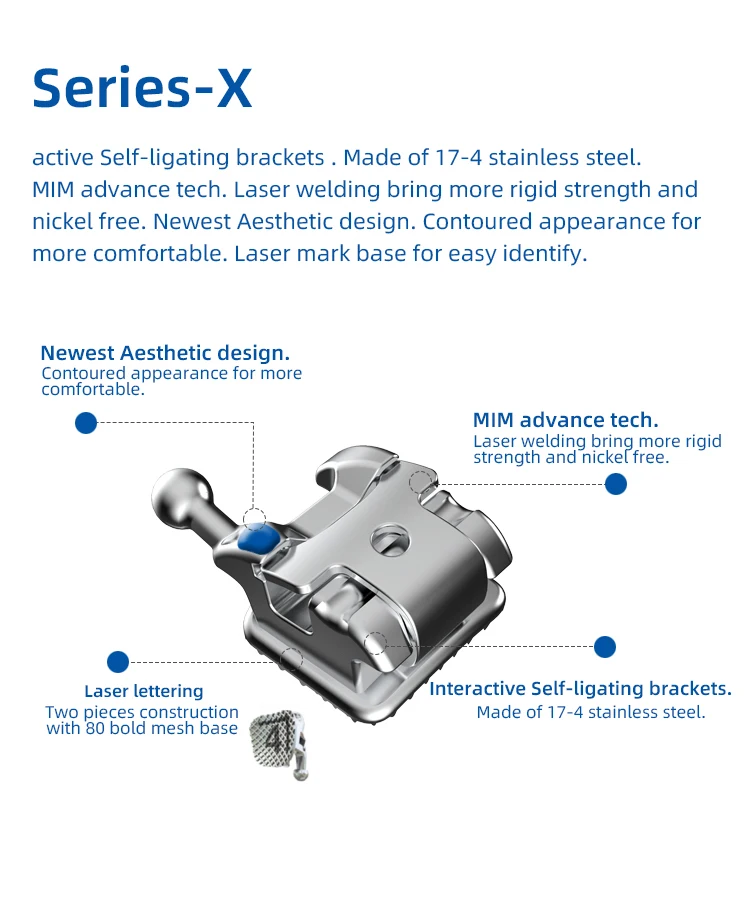 Series-X

active Self-ligating brackets . Made of 17-4 stainless steel. MIM advance tech. Laser welding bring more rigid strength and nickel free. Newest Aesthetic design. Contoured appearance for more comfortable. Laser mark base for easy identify.

Newest Aesthetic design.
Contoured appearance for more comfortable.

MIM advance tech.
Laser welding bring more rigid strength and nickel free.

Laser lettering
Two pieces construction with 80 bold mesh base

4

Interactive Self-ligating brackets.
Made of 17-4 stainless steel.