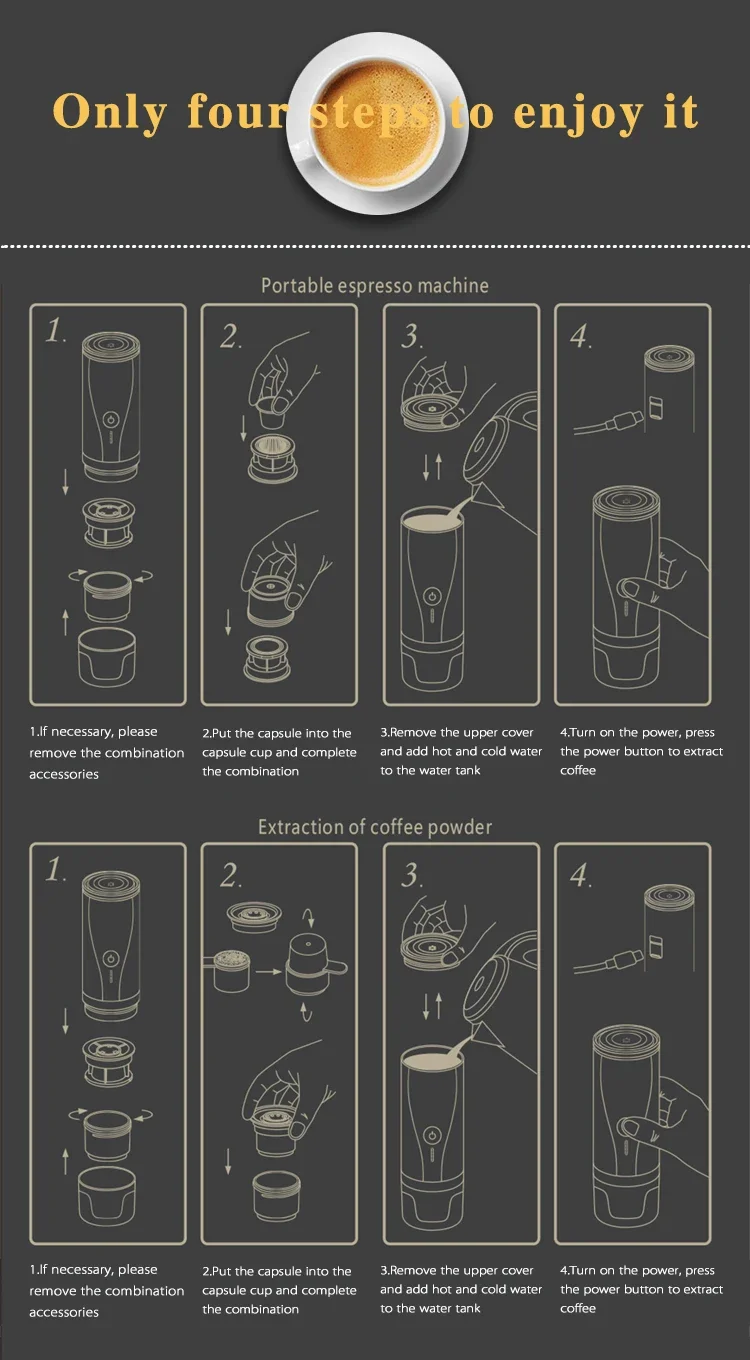 Only four steps to enjoy it

Portable espresso machine

1.

2.

3.

4.

1.If necessary, please remove the combination accessories

2.Put the capsule into the capsule cup and complete the combination

3.Remove the upper cover and add hot and cold water to the water tank

4.Turn on the power, press the power button to extract coffee

Extraction of coffee powder

1.

2.

3.

4.

1.If necessary, please remove the combination accessories

2.Put the capsule into the capsule cup and complete the combination

3.Remove the upper cover and add hot and cold water to the water tank

4.Turn on the power, press the power button to extract coffee