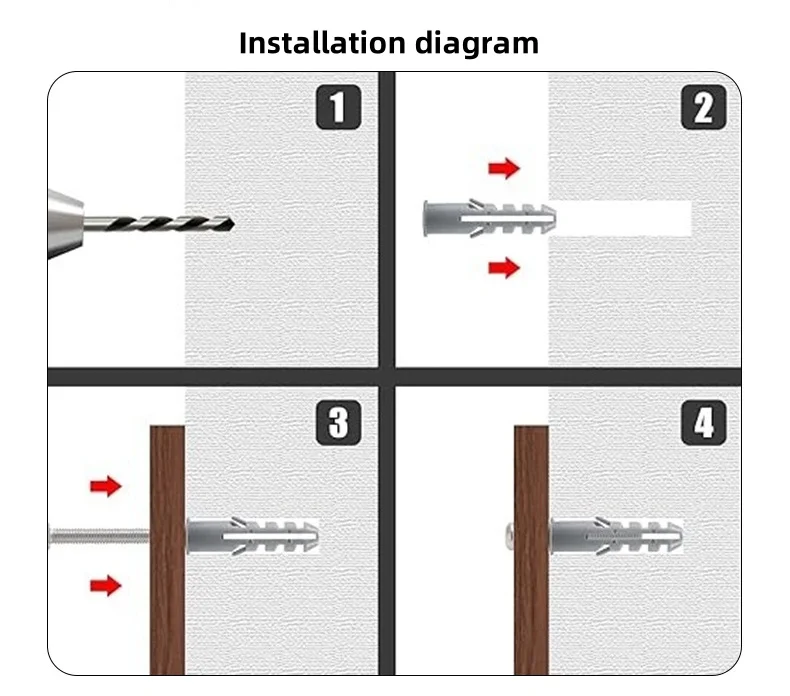 Installation diagram

1

2

3

4