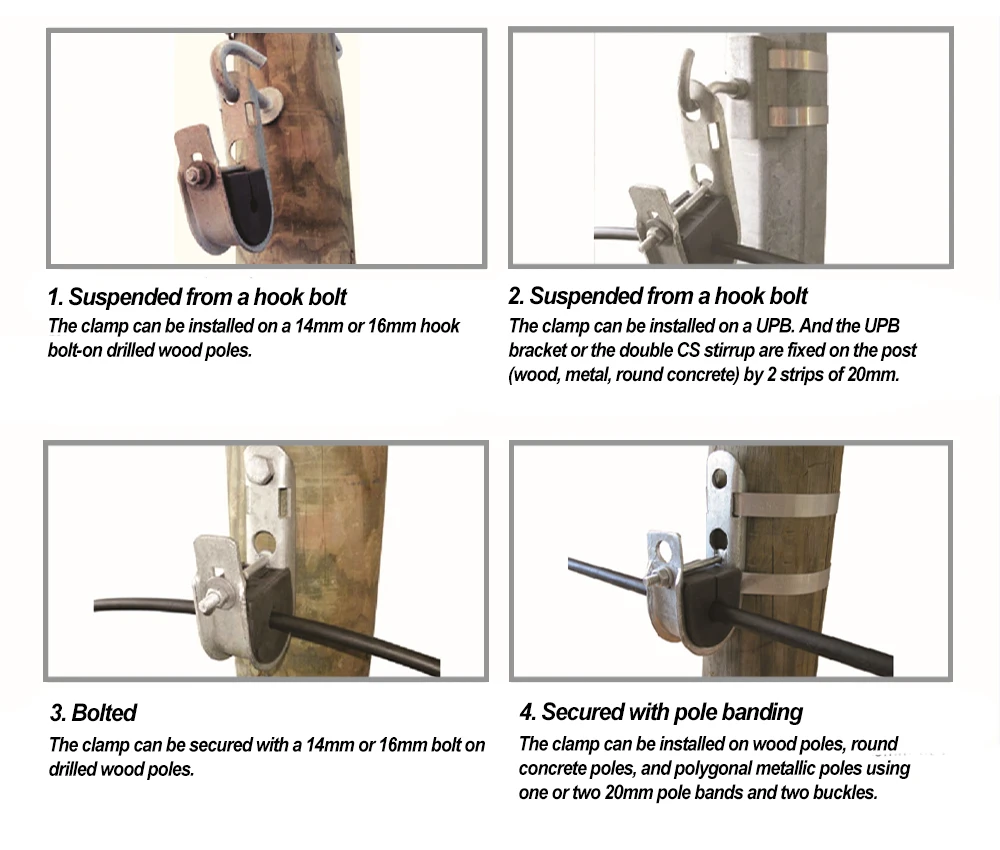 1. Suspended from a hook bolt
The clamp can be installed on a 14mm or 16mm hook bolt-on drilled wood poles.

2. Suspended from a hook bolt
The clamp can be installed on a UPB. And the UPB bracket or the double CS stirrup are fixed on the post (wood, metal, round concrete) by 2 strips of 20mm.

3. Bolted
The clamp can be secured with a 14mm or 16mm bolt on drilled wood poles.

4. Secured with pole banding
The clamp can be installed on wood poles, round concrete poles, and polygonal metallic poles using one or two 20mm pole bands and two buckles.