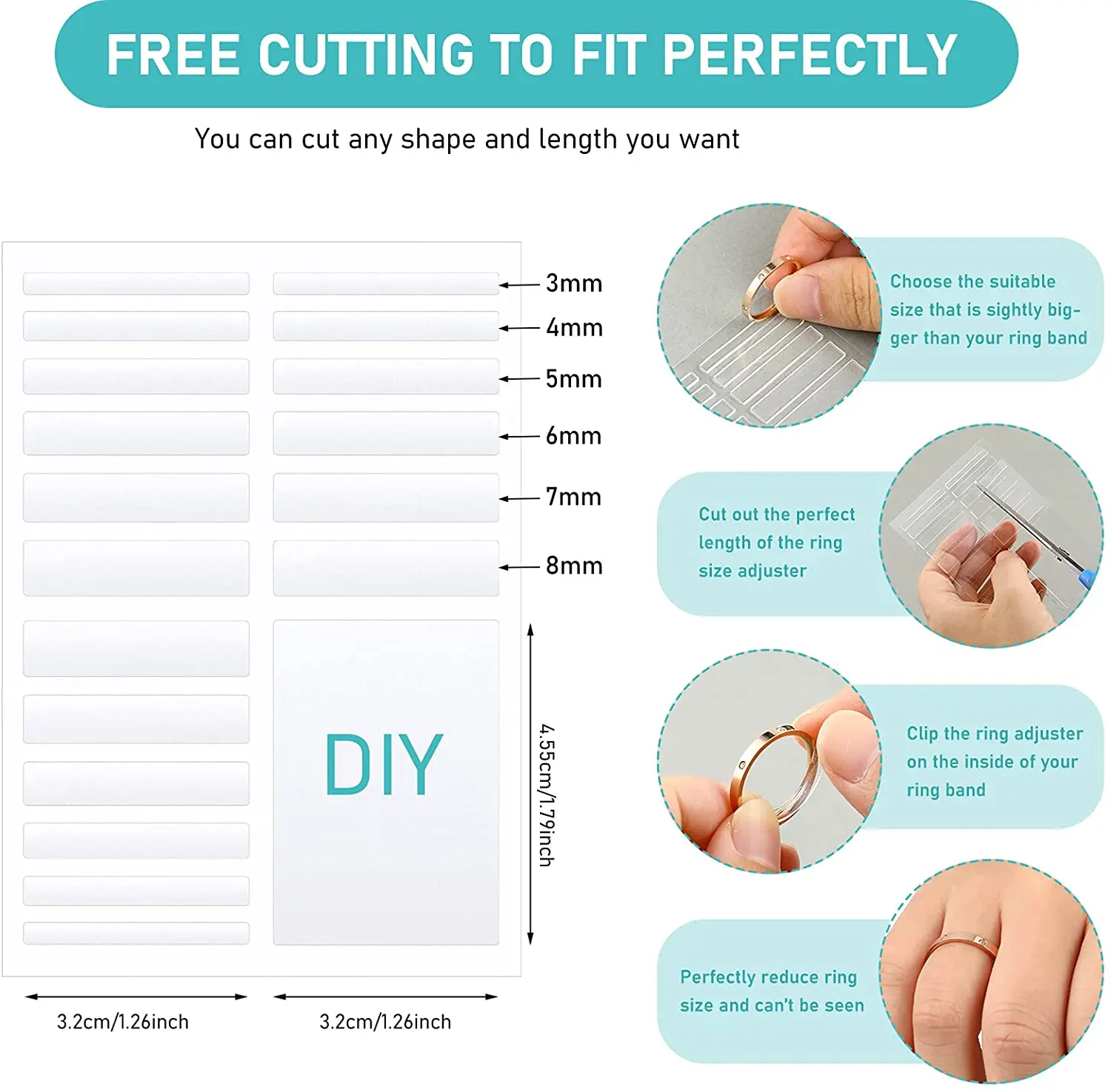 FREE CUTTING TO FIT PERFECTLY

You can cut any shape and length you want

3mm
4mm
5mm
6mm
7mm
8mm

DIY

4.55cm/1.79inch

3.2cm/1.26inch
3.2cm/1.26inch

Choose the suitable size that is sightly bigger than your ring band

Cut out the perfect length of the ring size adjuster

Clip the ring adjuster on the inside of your ring band

Perfectly reduce ring size and can't be seen