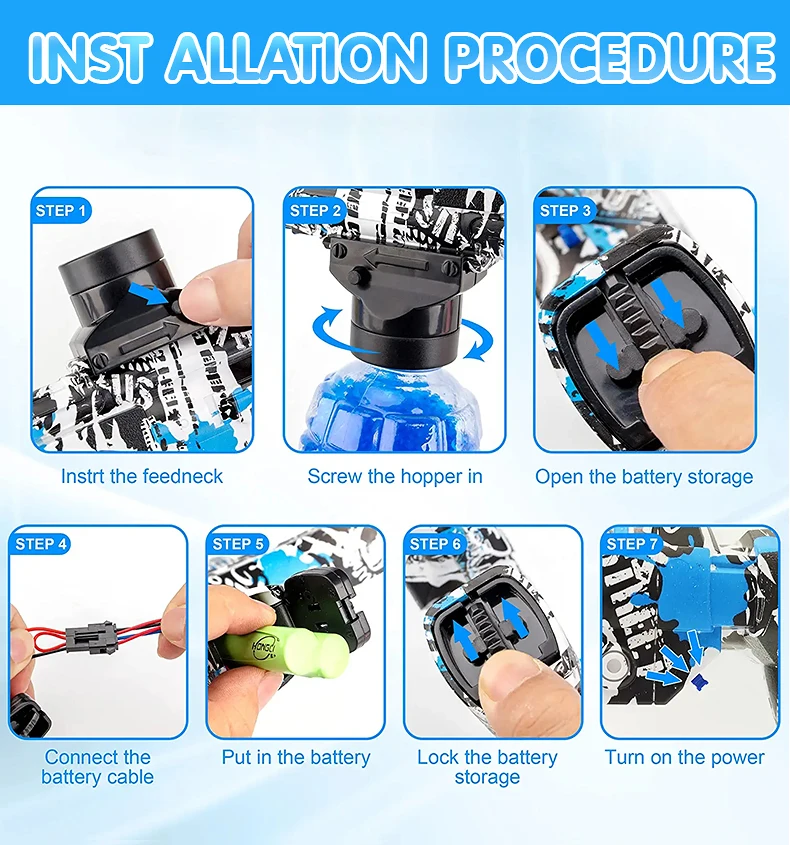 INST ALLATION PROCEDURE

STEP 1

Instrt the feedneck

STEP 2

Screw the hopper in

STEP 3

Open the battery storage

STEP 4

Connect the battery cable

STEP 5

Put in the battery

STEP 6

Lock the battery storage

STEP 7

Turn on the power