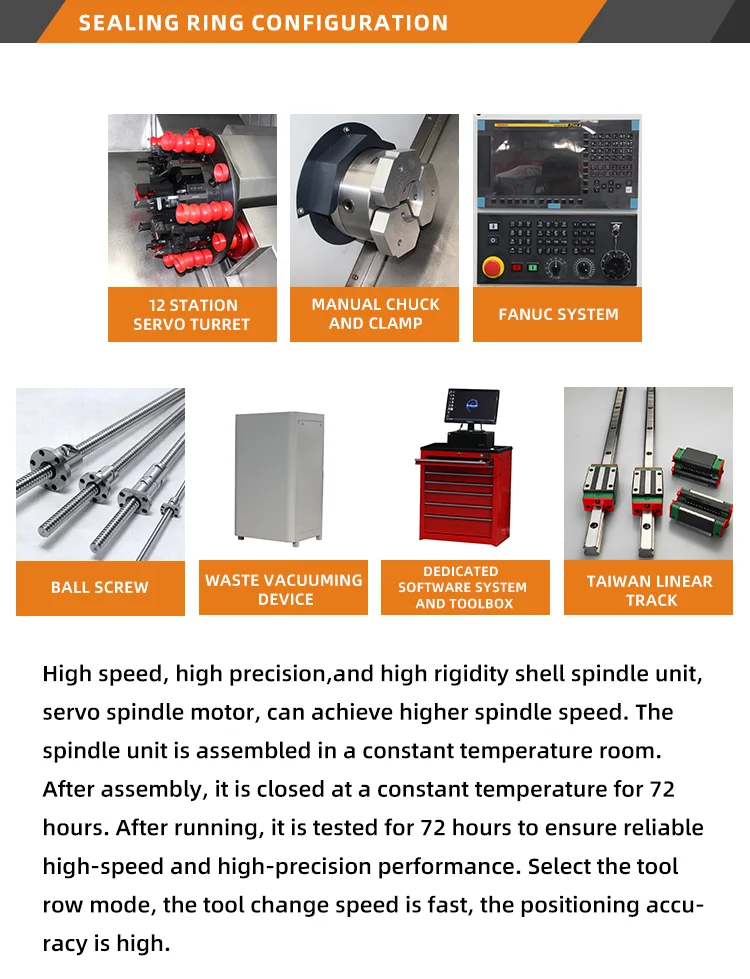 SEALING RING CONFIGURATION

12 STATION SERVO TURRET

MANUAL CHUCK AND CLAMP

FANUC SYSTEM

BALL SCREW

WASTE VACUUMING DEVICE

DEDICATED SOFTWARE SYSTEM AND TOOLBOX

TAIWAN LINEAR TRACK

High speed, high precision,and high rigidity shell spindle unit, servo spindle motor, can achieve higher spindle speed. The spindle unit is assembled in a constant temperature room. After assembly, it is closed at a constant temperature for 72 hours. After running, it is tested for 72 hours to ensure reliable high-speed and high-precision performance. Select the tool row mode, the tool change speed is fast, the positioning accuracy is high.