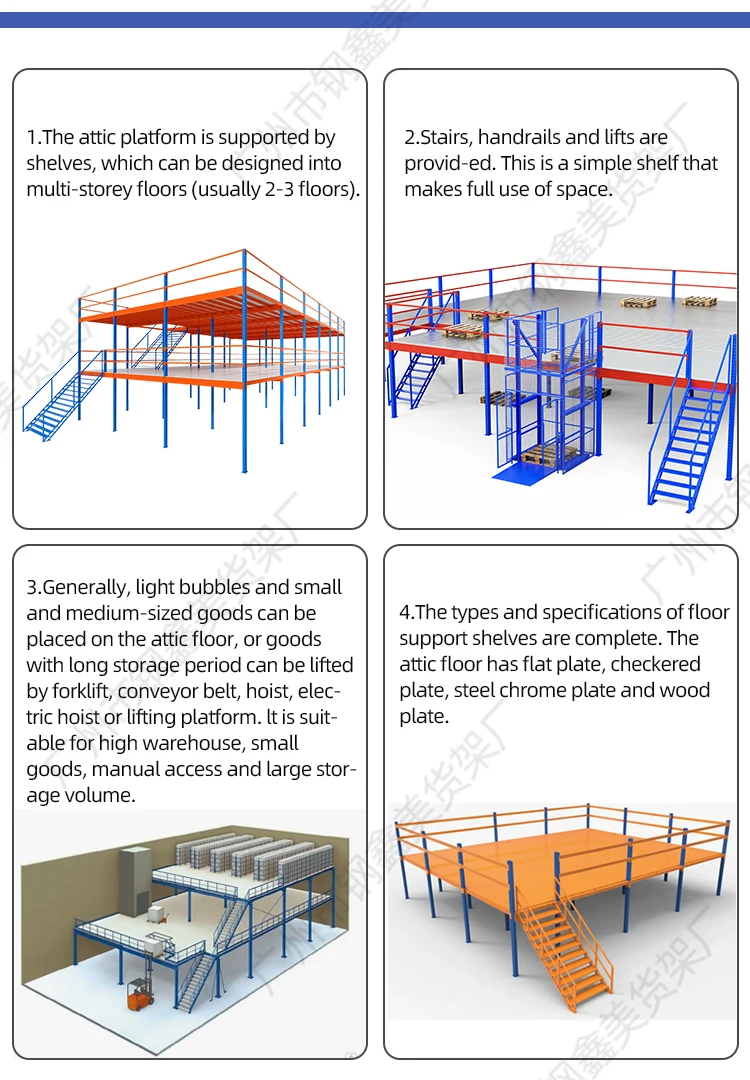 1.The attic platform is supported by shelves, which can be designed into multi-storey floors (usually 2-3 floors).

2.Stairs, handrails and lifts are provid-ed. This is a simple shelf that makes full use of space.

3.Generally, light bubbles and small and medium-sized goods can be placed on the attic floor, or goods with long storage period can be lifted by forklift, conveyor belt, hoist, electric hoist or lifting platform. lt is suitable for high warehouse, small goods, manual access and large storage volume.

4.The types and specifications of floor support shelves are complete. The attic floor has flat plate, checkered plate, steel chrome plate and wood plate.

广州市钢鑫美货架厂