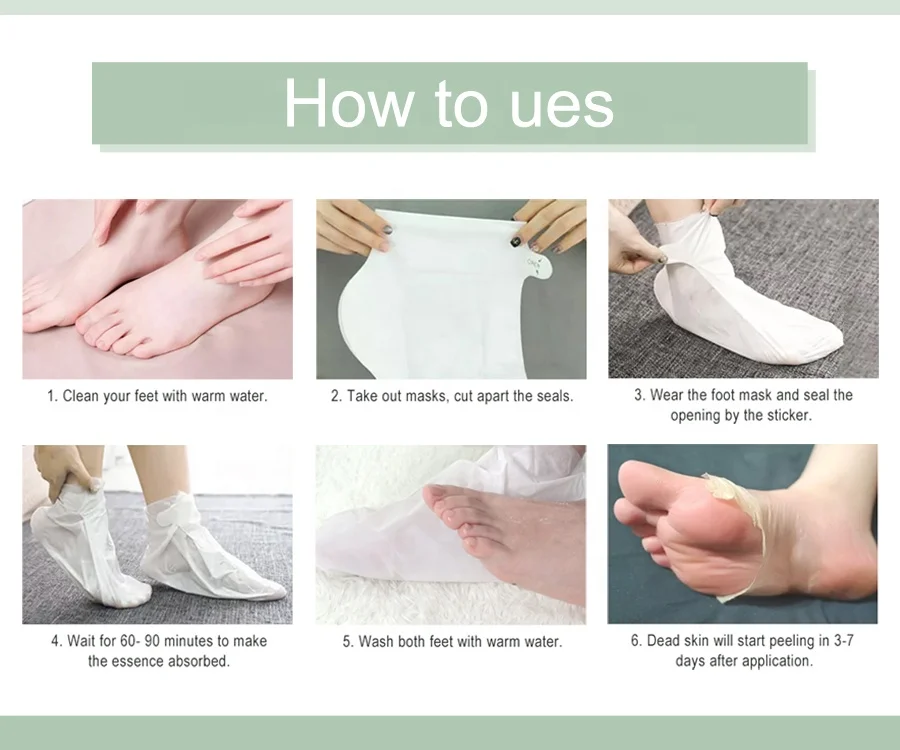 How to ues

1. Clean your feet with warm water.

2. Take out masks, cut apart the seals.

3. Wear the foot mask and seal the opening by the sticker.

4. Wait for 60- 90 minutes to make the essence absorbed.

5. Wash both feet with warm water.

6. Dead skin will start peeling in 3-7 days after application.