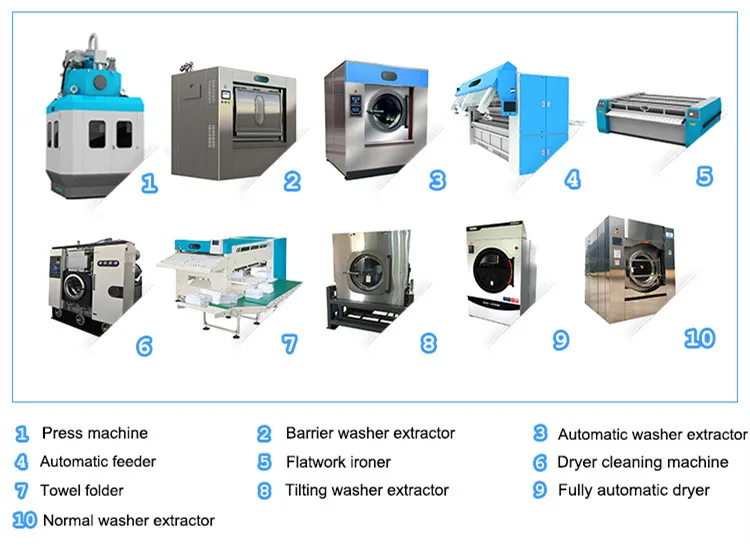 1 2 3 4 5

6 7 8 9 10

1 Press machine
2 Barrier washer extractor
3 Automatic washer extractor
4 Automatic feeder
5 Flatwork ironer
6 Dryer cleaning machine
7 Towel folder
8 Tilting washer extractor
9 Fully automatic dryer
10 Normal washer extractor