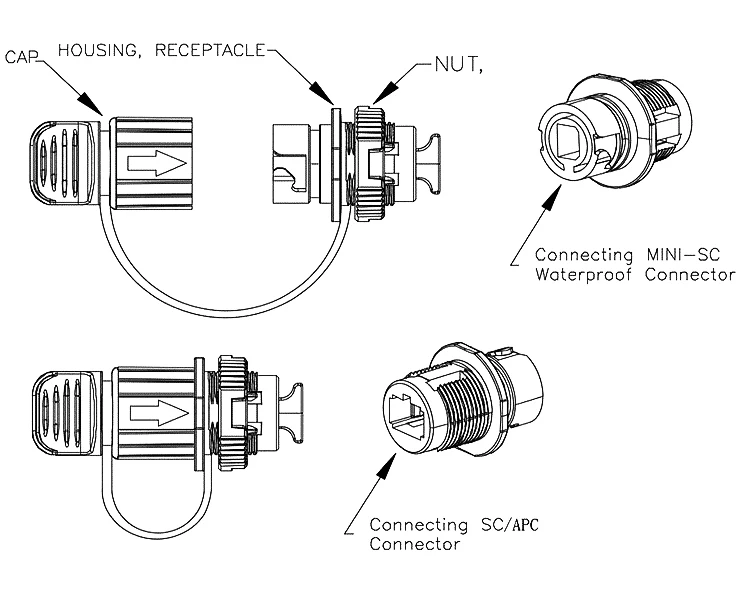 CAP

HOUSING, RECEPTACLE

NUT,

Connecting MINI-SC Waterproof Connector

Connecting SC/APC Connector