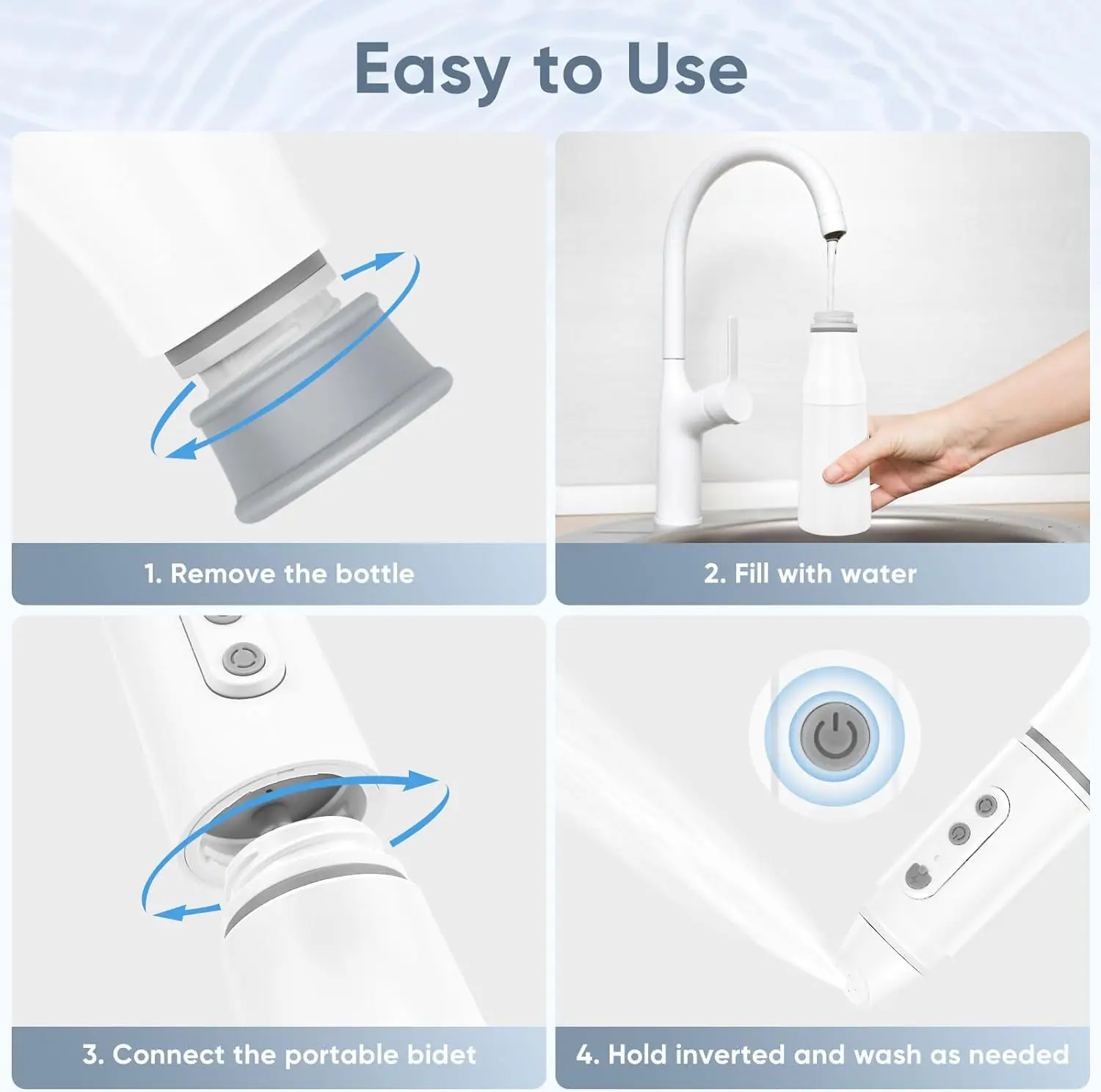 Easy to Use

1. Remove the bottle

2. Fill with water

3. Connect the portable bidet

4. Hold inverted and wash as needed