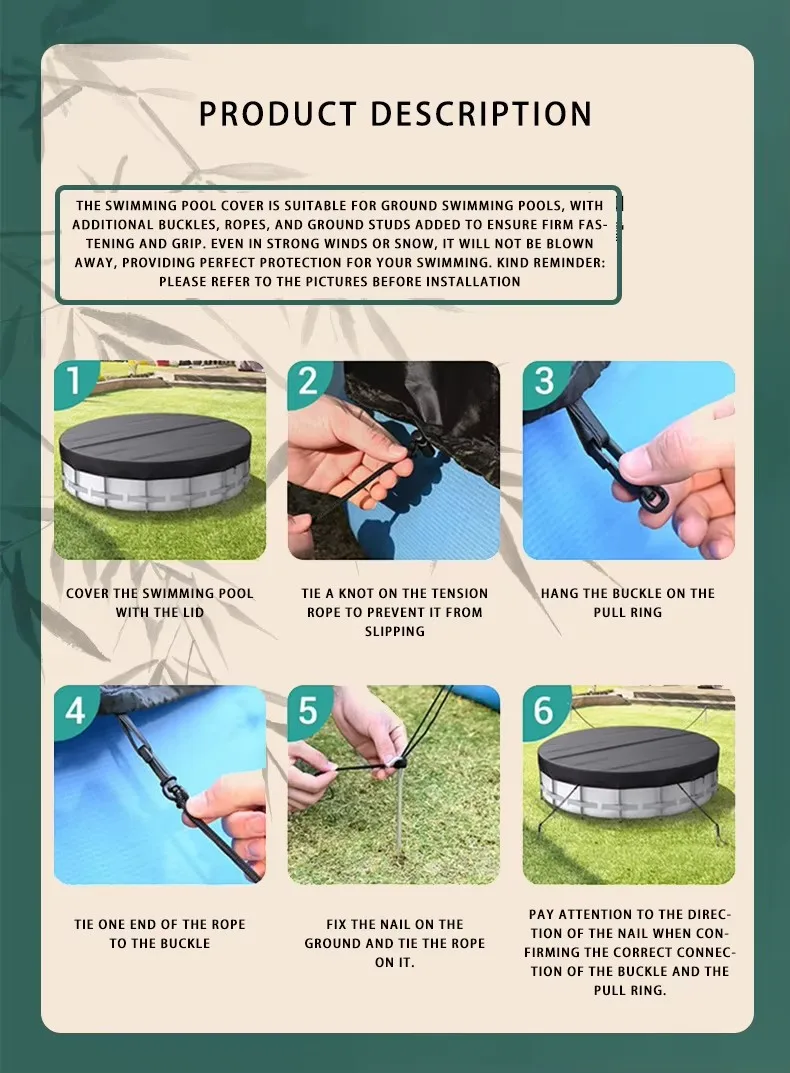 PRODUCT DESCRIPTION

THE SWIMMING POOL COVER IS SUITABLE FOR GROUND SWIMMING POOLS, WITH ADDITIONAL BUCKLES, ROPES, AND GROUND STUDS ADDED TO ENSURE FIRM FASTENING AND GRIP. EVEN IN STRONG WINDS OR SNOW, IT WILL NOT BE BLOWN AWAY, PROVIDING PERFECT PROTECTION FOR YOUR SWIMMING. KIND REMINDER: PLEASE REFER TO THE PICTURES BEFORE INSTALLATION

1

COVER THE SWIMMING POOL WITH THE LID

2

TIE A KNOT ON THE TENSION ROPE TO PREVENT IT FROM SLIPPING

3

HANG THE BUCKLE ON THE PULL RING

4

TIE ONE END OF THE ROPE TO THE BUCKLE

5

FIX THE NAIL ON THE GROUND AND TIE THE ROPE ON IT.

6

PAY ATTENTION TO THE DIRECTION OF THE NAIL WHEN CONFIRMING THE CORRECT CONNECTION OF THE BUCKLE AND THE PULL RING.