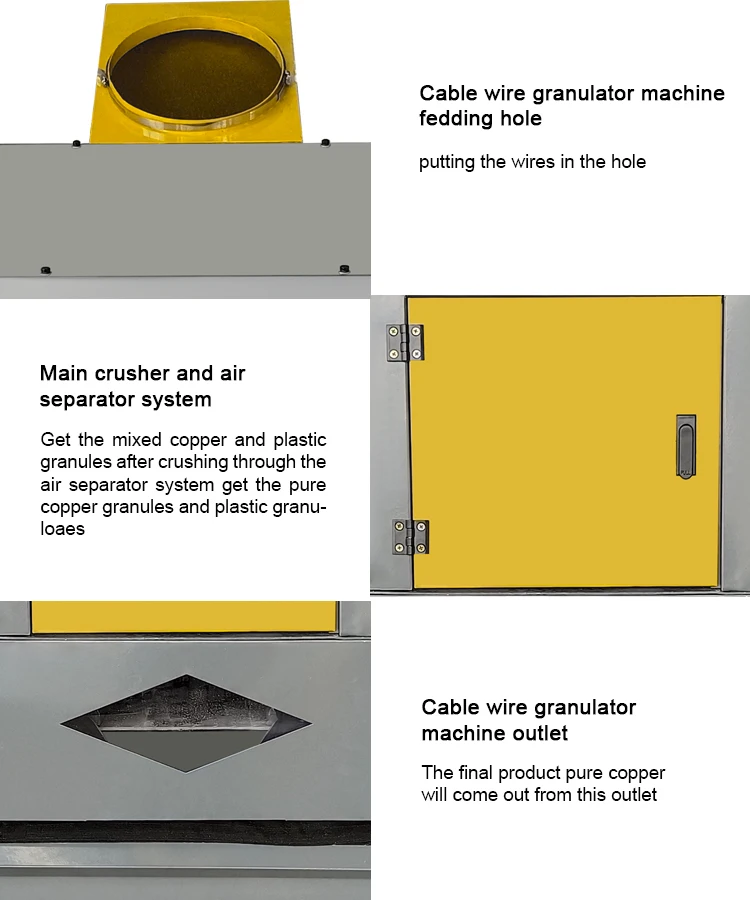 Cable wire granulator machine fedding hole

putting the wires in the hole

Main crusher and air separator system

Get the mixed copper and plastic granules after crushing through the air separator system get the pure copper granules and plastic granuloaes

Cable wire granulator machine outlet

The final product pure copper will come out from this outlet