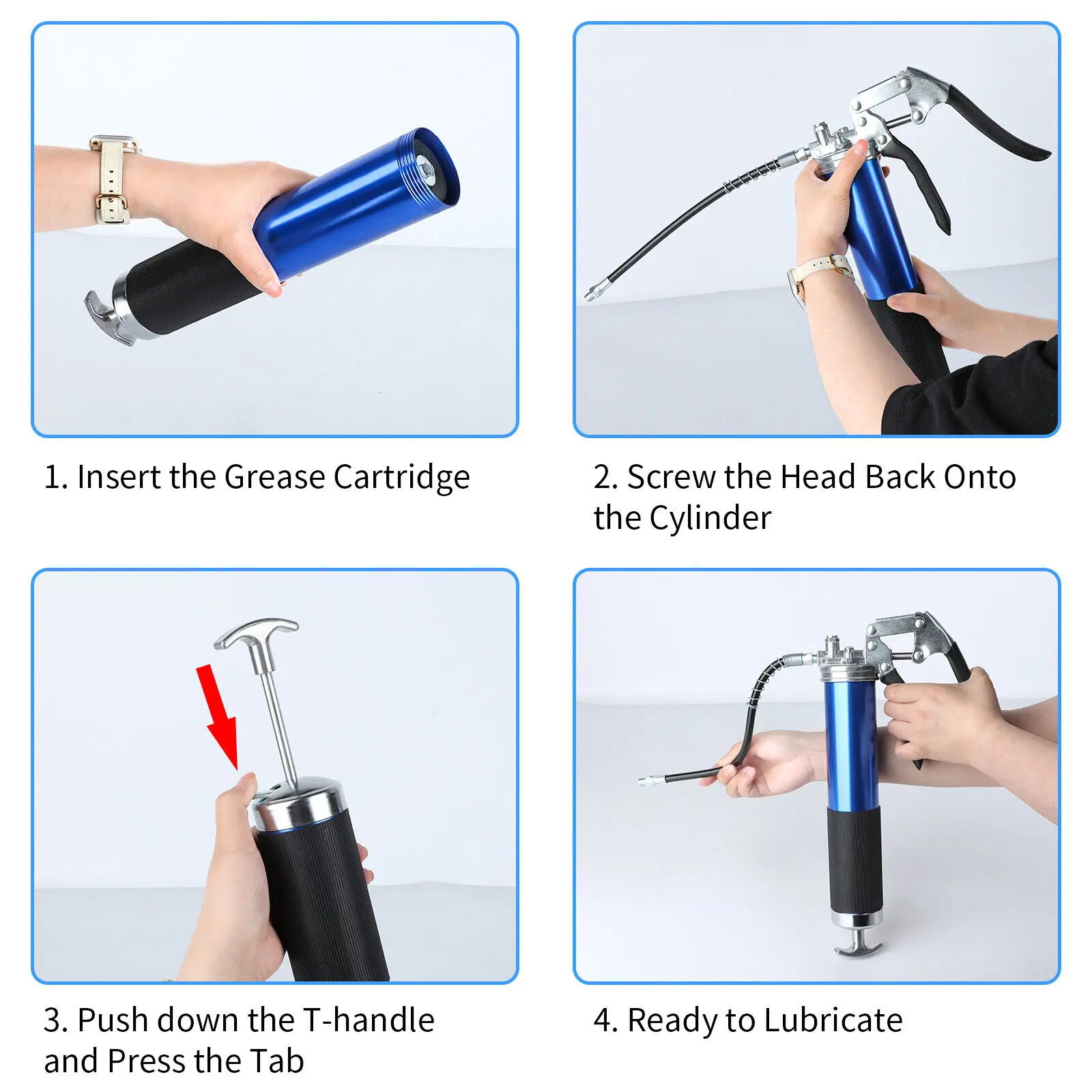 1. Insert the Grease Cartridge

2. Screw the Head Back Onto the Cylinder

3. Push down the T-handle and Press the Tab

4. Ready to Lubricate