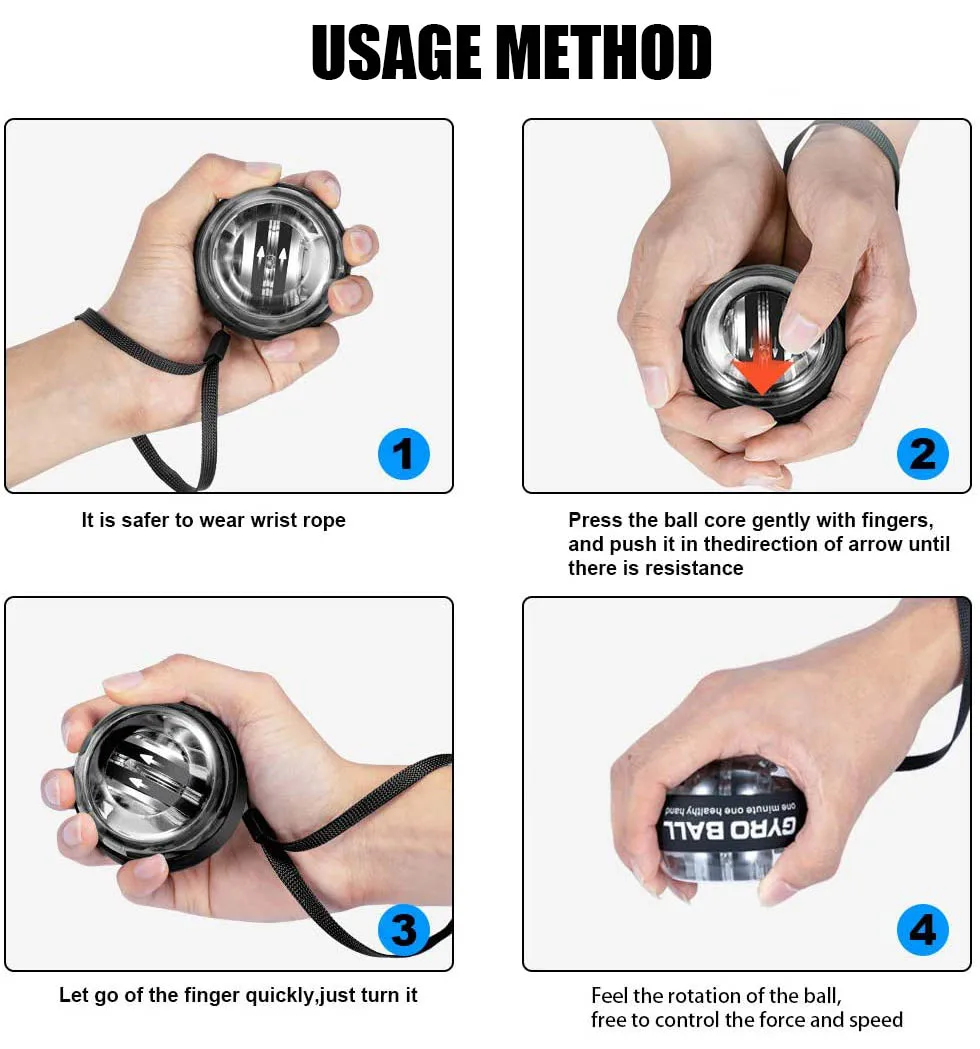 USAGE METHOD

1

It is safer to wear wrist rope

2

Press the ball core gently with fingers, and push it in thedirection of arrow until there is resistance

3

Let go of the finger quickly,just turn it

GYRO BALL
one minute one healthy hand

4

Feel the rotation of the ball, free to control the force and speed