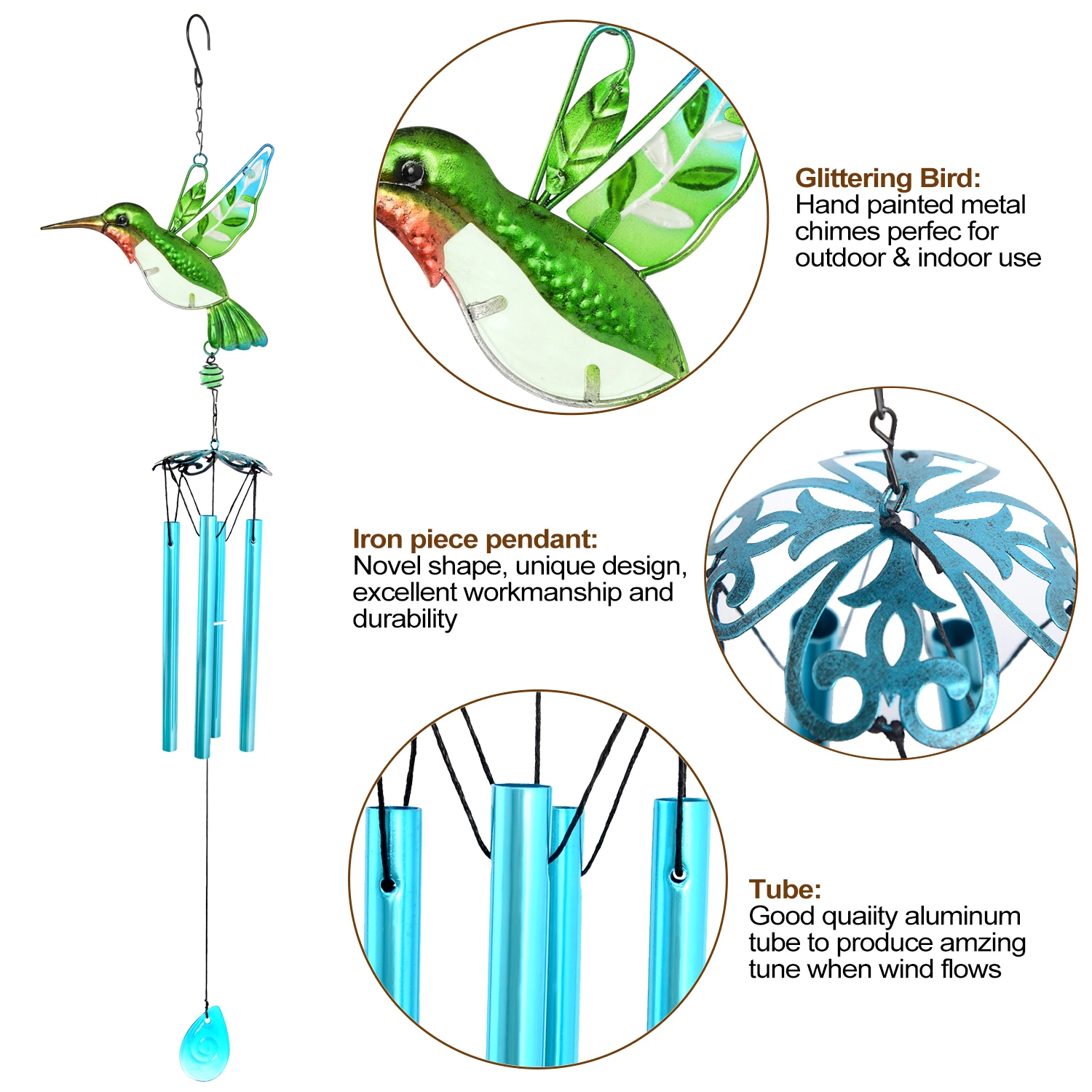 Glittering Bird:
Hand painted metal chimes perfec for outdoor & indoor use

Iron piece pendant:
Novel shape, unique design, excellent workmanship and durability

Tube:
Good quaiity aluminum tube to produce amzing tune when wind flows