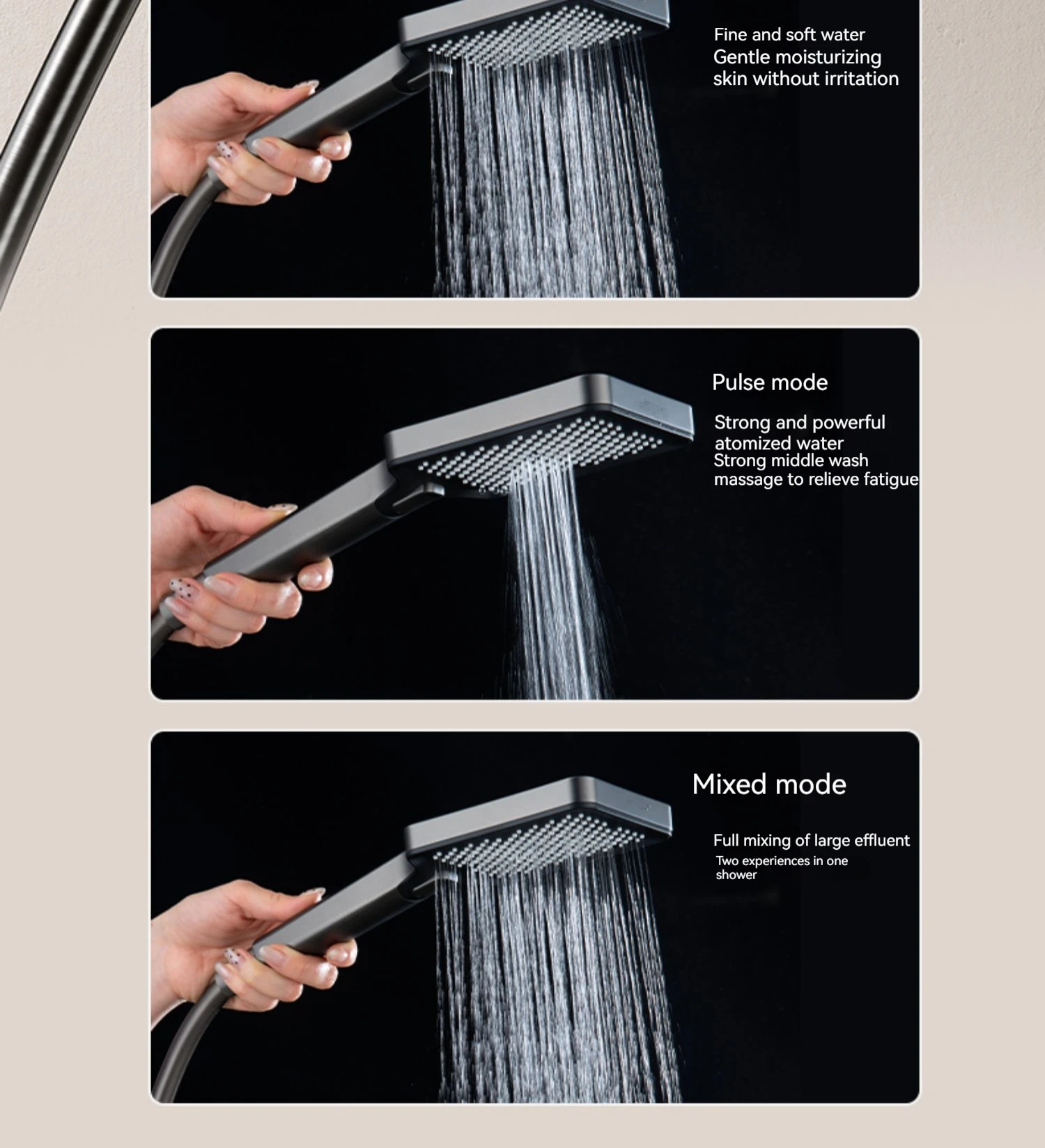 Fine and soft water
Gentle moisturizing skin without irritation

Pulse mode

Strong and powerful atomized water
Strong middle wash massage to relieve fatigue

Mixed mode

Full mixing of large effluent
Two experiences in one shower