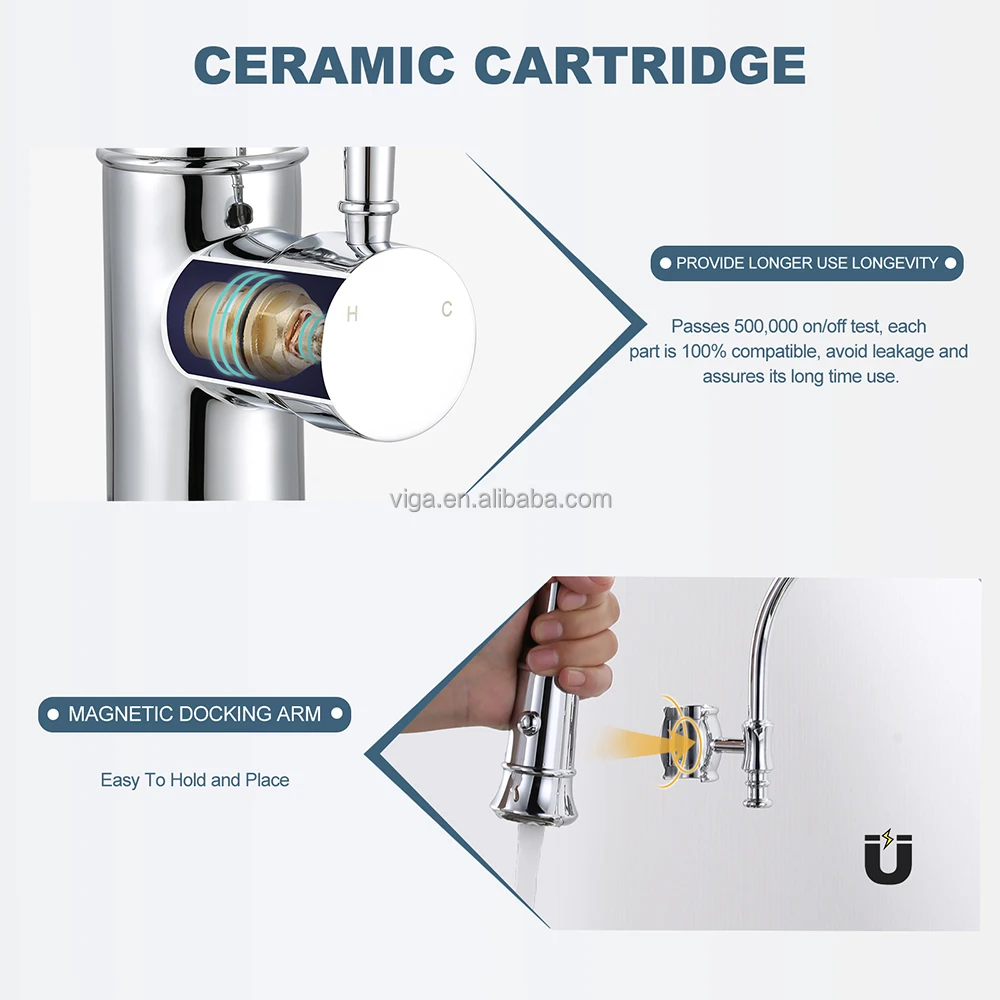 CERAMIC CARTRIDGE

H C

PROVIDE LONGER USE LONGEVITY

Passes 500,000 on/off test, each part is 100% compatible, avoid leakage and assures its long time use.

viga.en.alibaba.com

MAGNETIC DOCKING ARM

Easy To Hold and Place