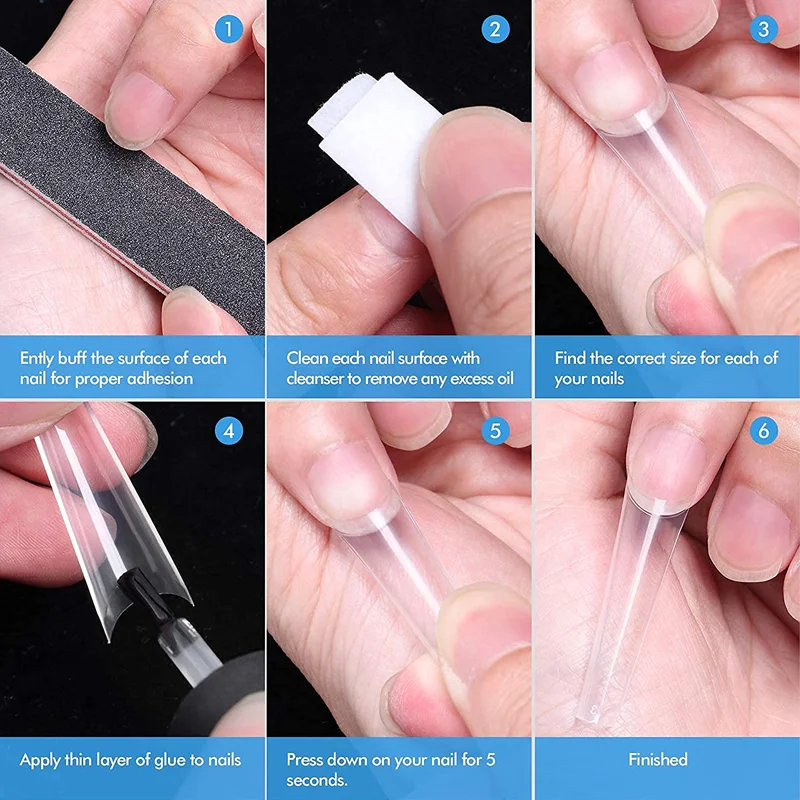 1

Ently buff the surface of each nail for proper adhesion

2

Clean each nail surface with cleanser to remove any excess oil

3

Find the correct size for each of your nails

4

Apply thin layer of glue to nails

5

Press down on your nail for 5 seconds.

6

Finished