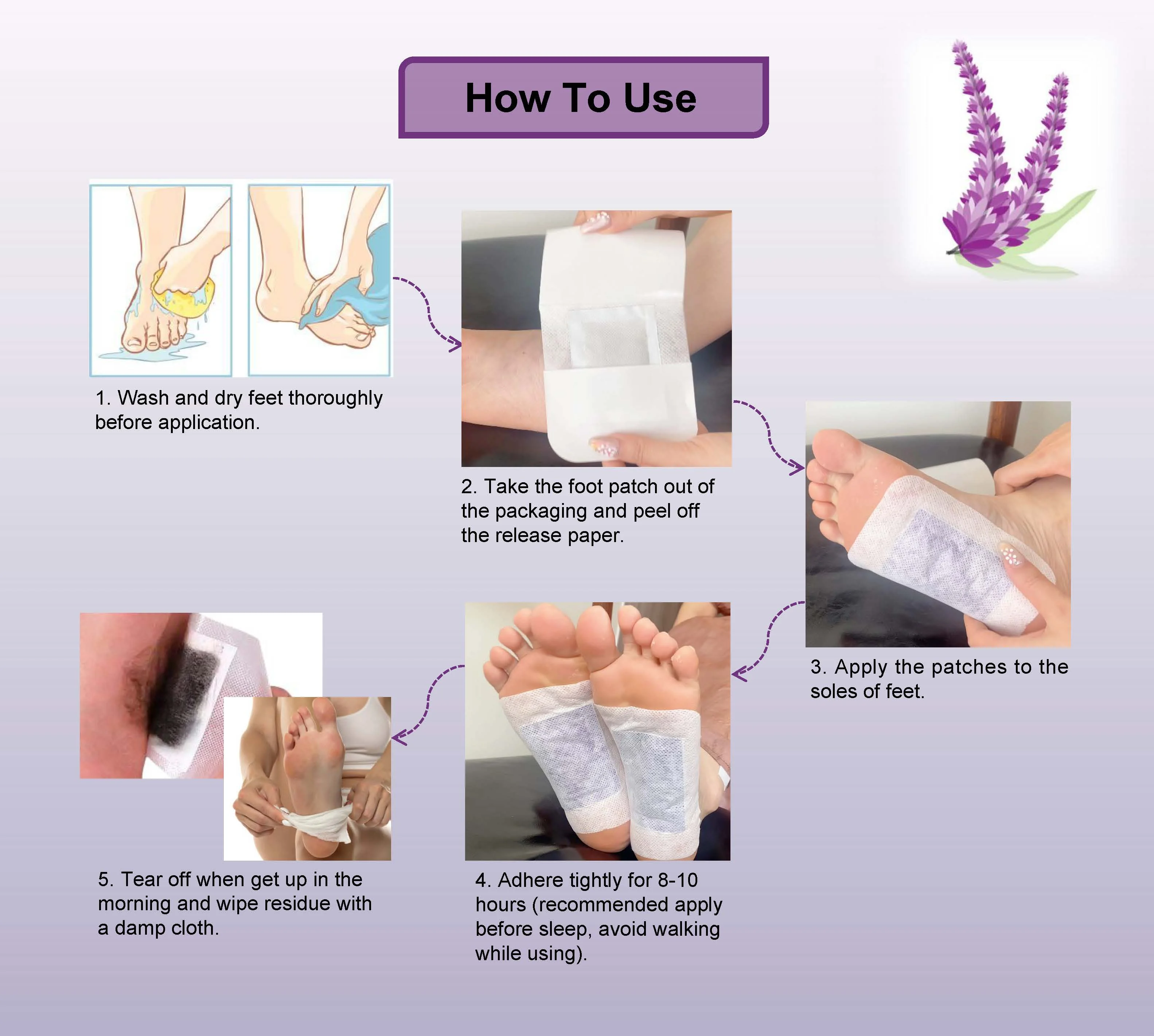 How To Use

1. Wash and dry feet thoroughly before application.

2. Take the foot patch out of the packaging and peel off the release paper.

3. Apply the patches to the soles of feet.

4. Adhere tightly for 8-10 hours (recommended apply before sleep, avoid walking while using).

5. Tear off when get up in the morning and wipe residue with a damp cloth.