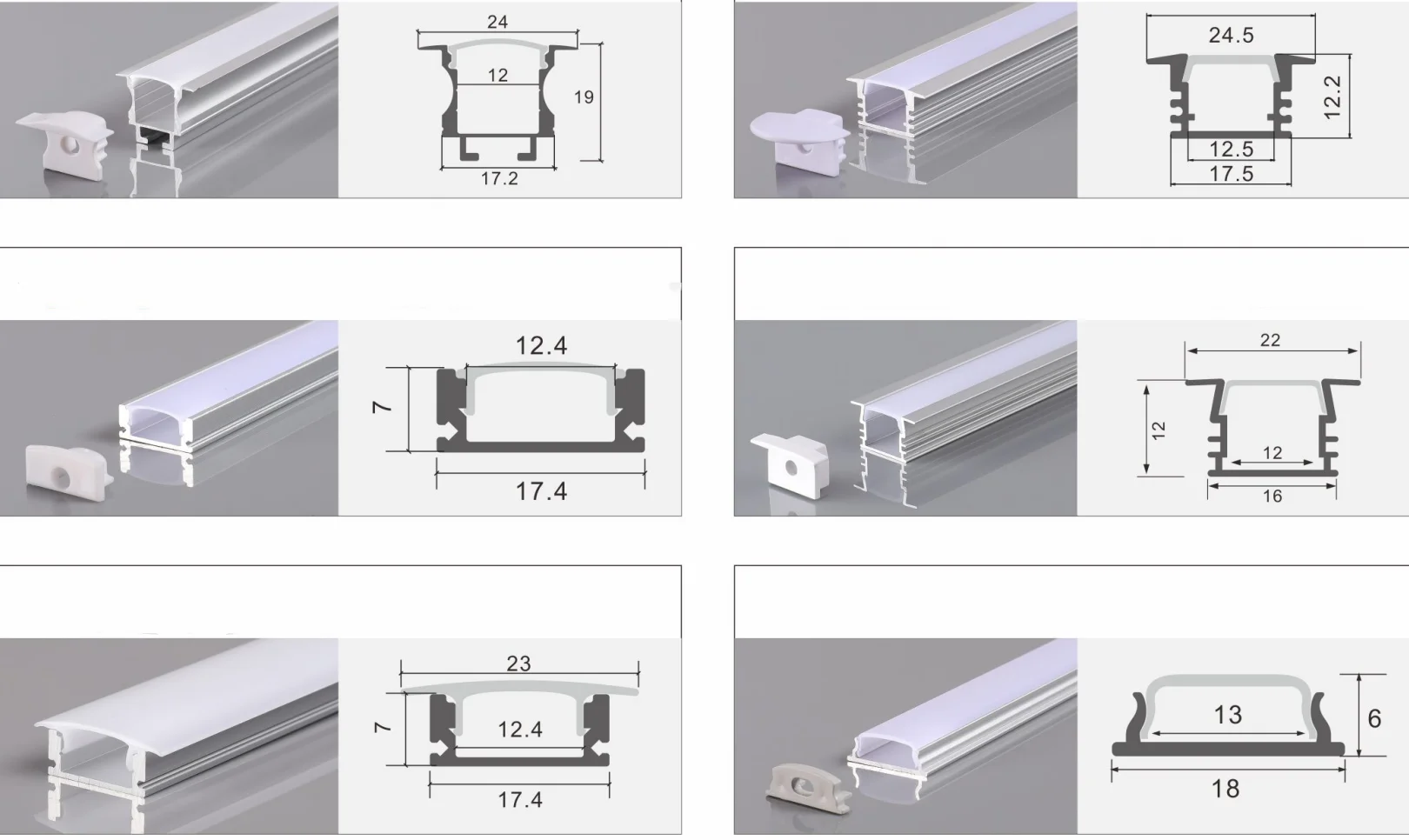 24
12
19
17.2

24.5
12.2
12.5
17.5

12.4
7
17.4

22
12
12
16

23
7
12.4
17.4

13
6
18