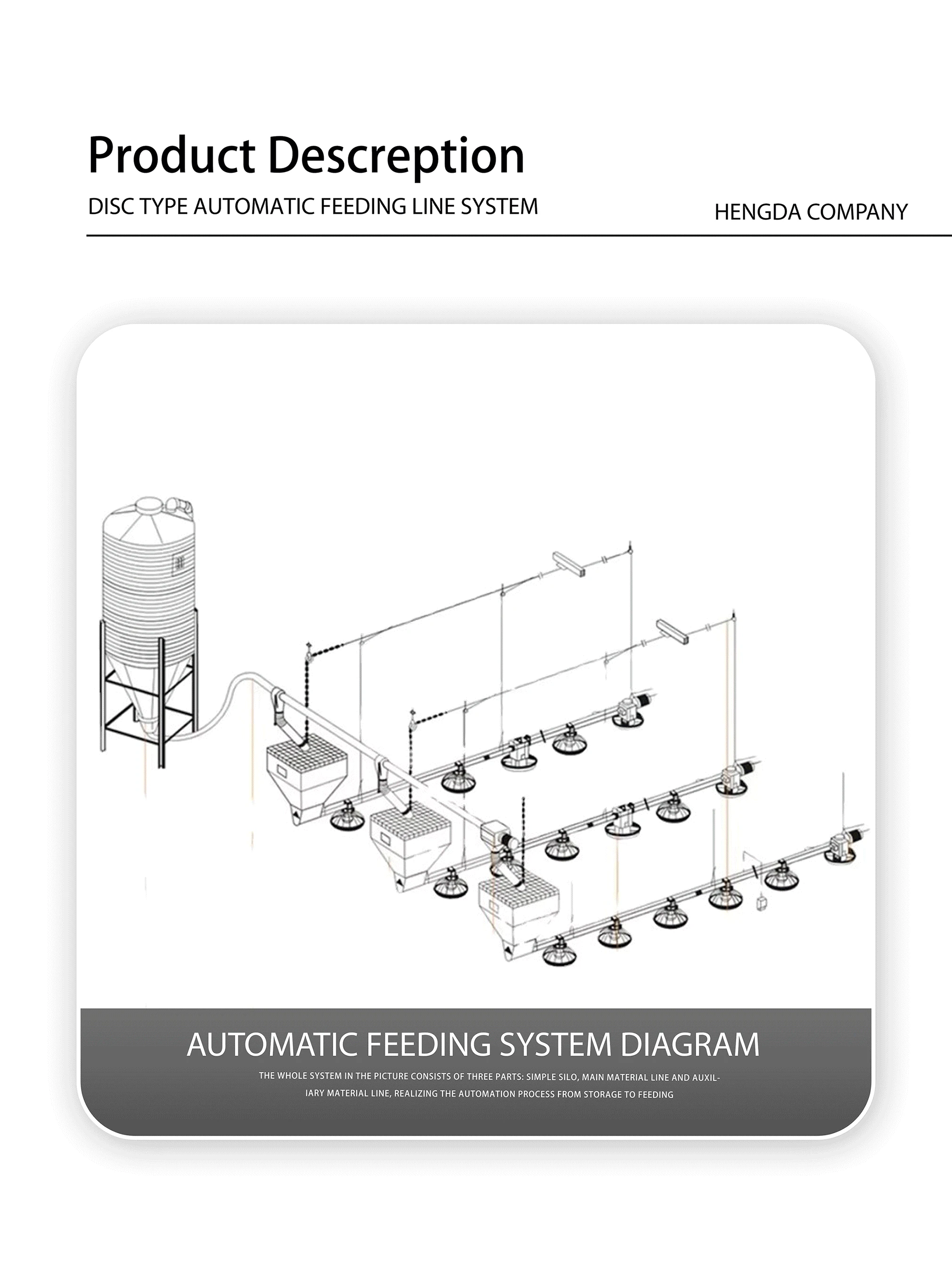 Product Descreption

DISC TYPE AUTOMATIC FEEDING LINE SYSTEM

HENGDA COMPANY

AUTOMATIC FEEDING SYSTEM DIAGRAM

THE WHOLE SYSTEM IN THE PICTURE CONSISTS OF THREE PARTS: SIMPLE SILO, MAIN MATERIAL LINE AND AUXILIARY MATERIAL LINE, REALIZING THE AUTOMATION PROCESS FROM STORAGE TO FEEDING