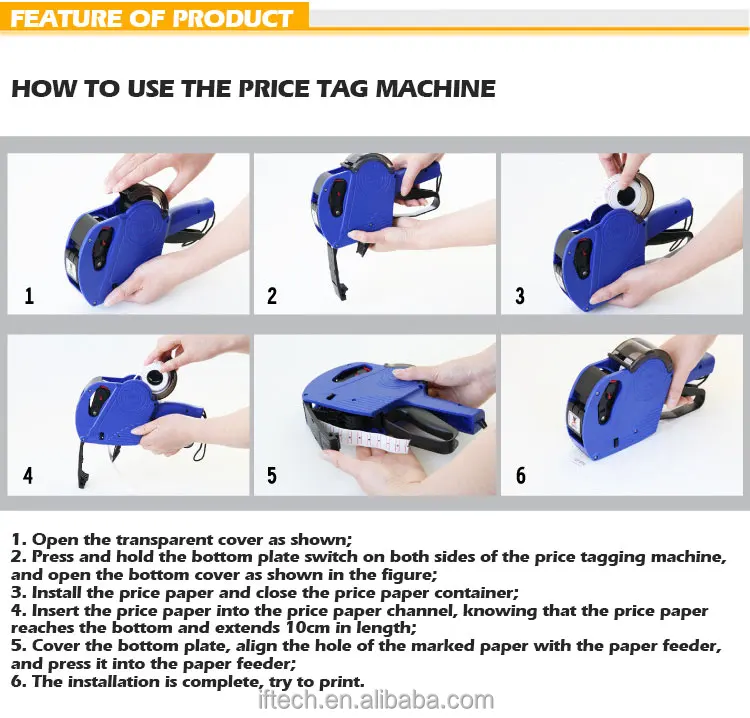 FEATURE OF PRODUCT

HOW TO USE THE PRICE TAG MACHINE

1

2

3

4

5

6

1. Open the transparent cover as shown;
2. Press and hold the bottom plate switch on both sides of the price tagging machine, and open the bottom cover as shown in the figure;
3. Install the price paper and close the price paper container;
4. Insert the price paper into the price paper channel, knowing that the price paper reaches the bottom and extends 10cm in length;
5. Cover the bottom plate, align the hole of the marked paper with the paper feeder, and press it into the paper feeder;
6. The installation is complete, try to print.

iftech.en.alibaba.com