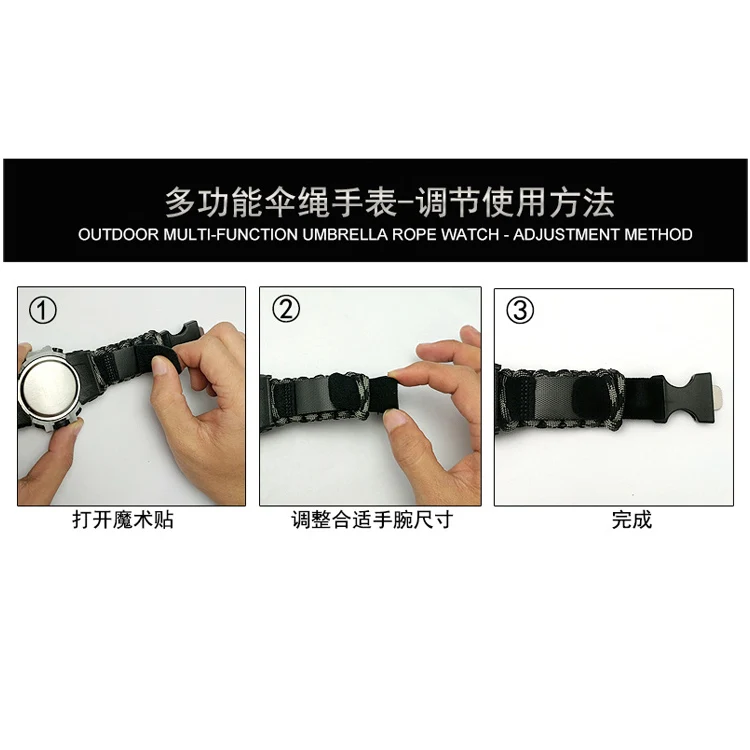 多功能伞绳手表-调节使用方法
OUTDOOR MULTI-FUNCTION UMBRELLA ROPE WATCH - ADJUSTMENT METHOD

①
打开魔术贴

②
调整合适手腕尺寸

③
完成