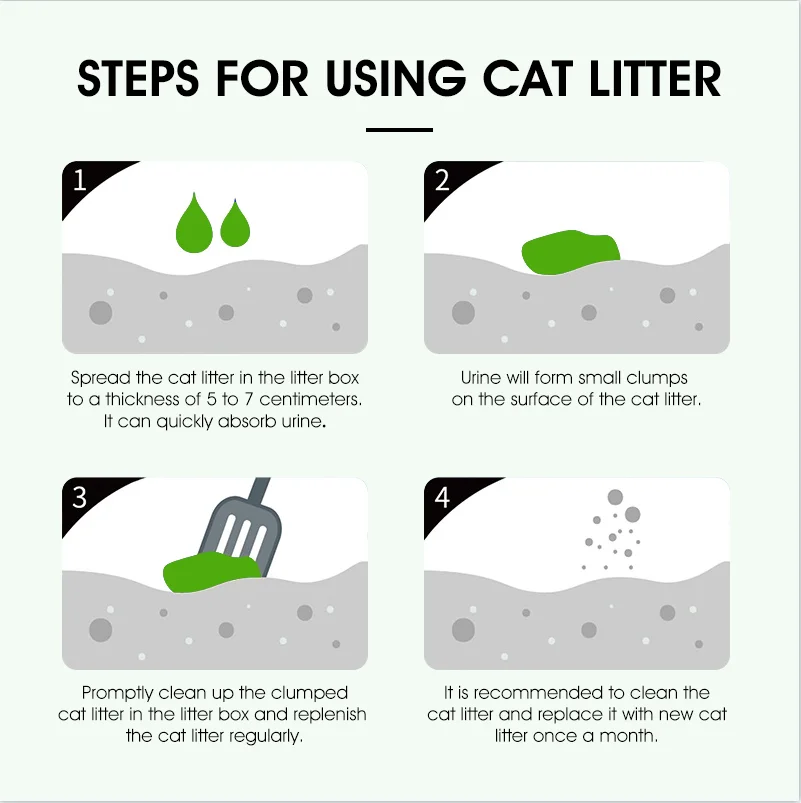 STEPS FOR USING CAT LITTER

1

Spread the cat litter in the litter box to a thickness of 5 to 7 centimeters. It can quickly absorb urine.

2

Urine will form small clumps on the surface of the cat litter.

3

Promptly clean up the clumped cat litter in the litter box and replenish the cat litter regularly.

4

It is recommended to clean the cat litter and replace it with new cat litter once a month.