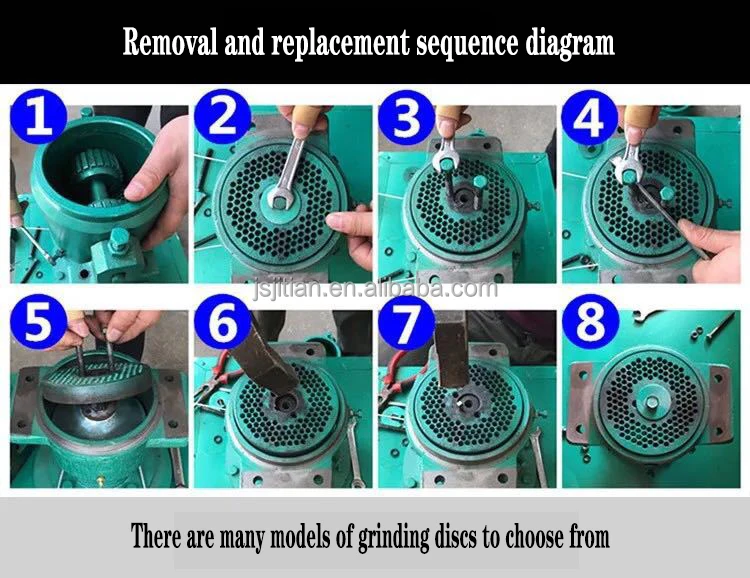 Removal and replacement sequence diagram

1

2

3

4

jsjitian.en.alibaba.com

5

6

7

8

There are many models of grinding discs to choose from