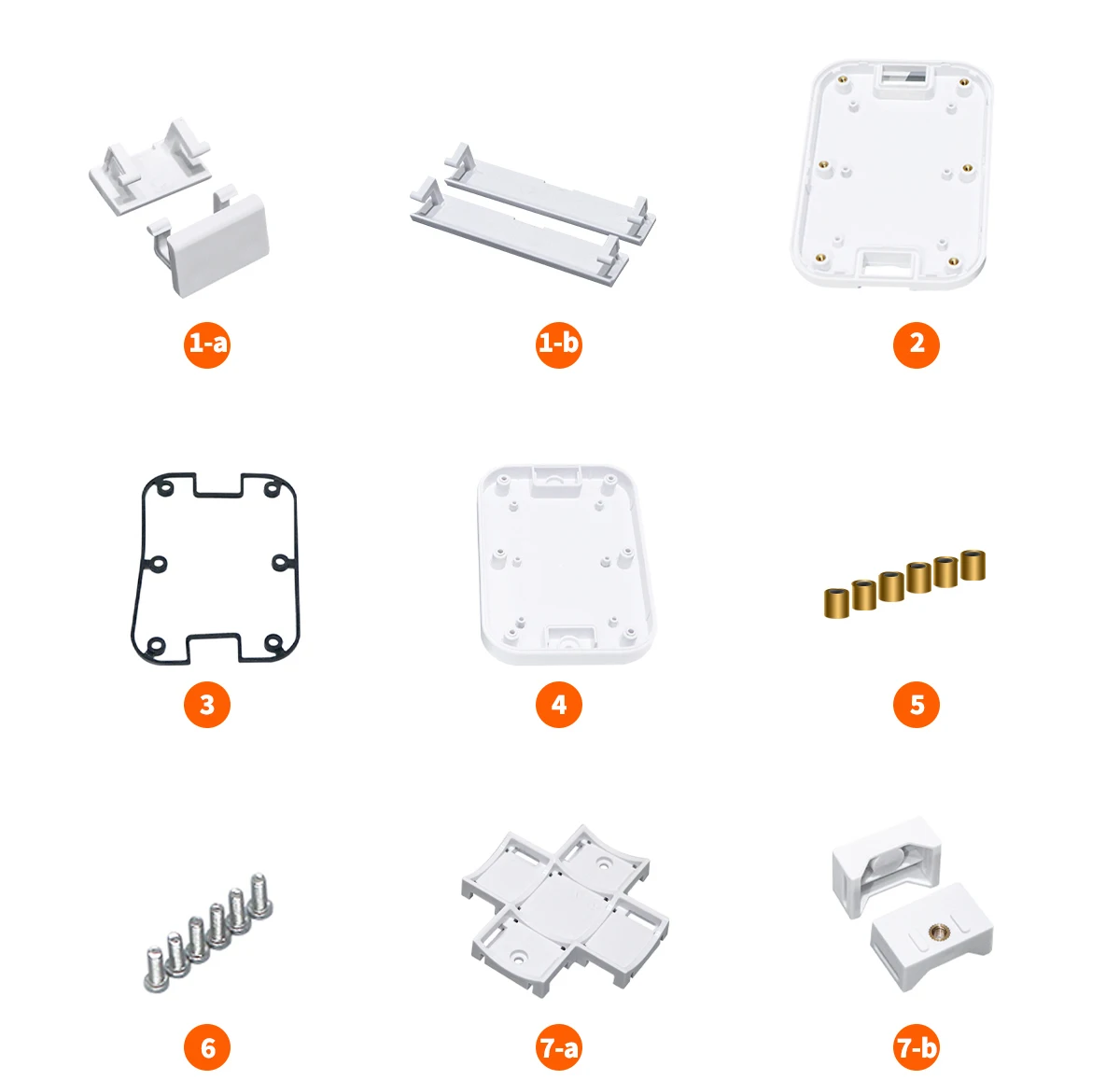 1-a

1-b

2

3

4

5

6

7-a

7-b