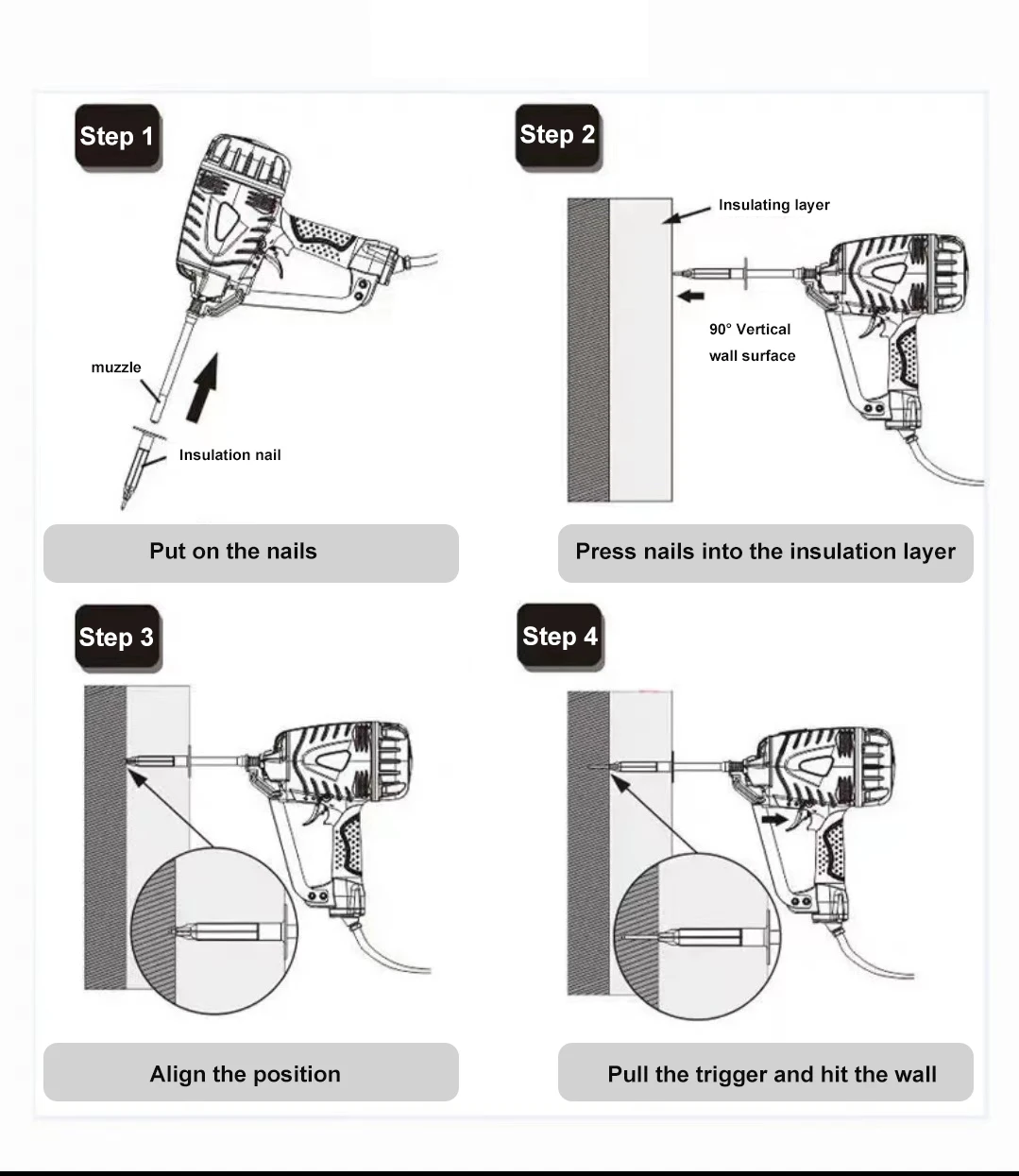 Step 1

muzzle

Insulation nail

Put on the nails

Step 2

Insulating layer

90° Vertical wall surface

Press nails into the insulation layer

Step 3

Align the position

Step 4

Pull the trigger and hit the wall