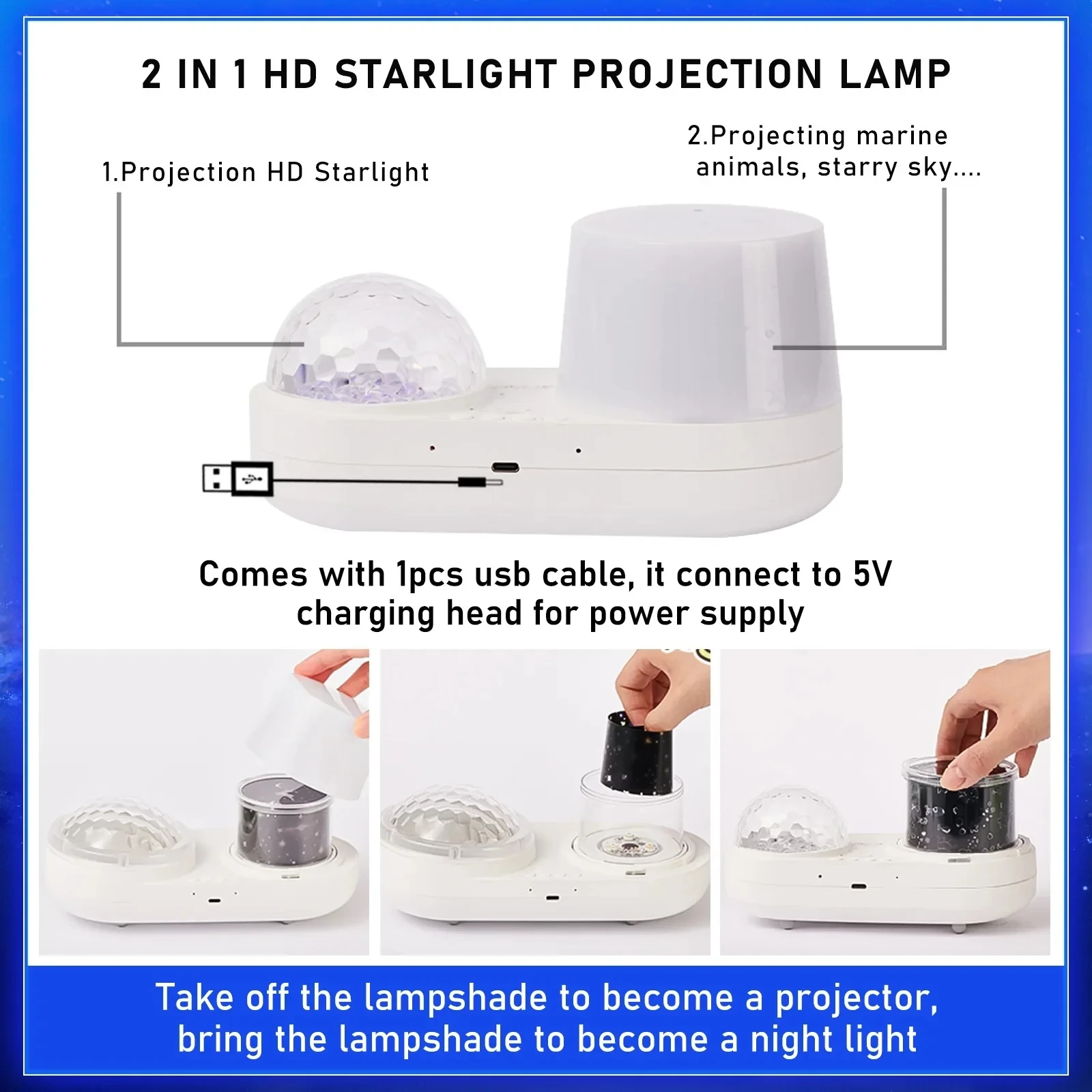 2 IN 1 HD STARLIGHT PROJECTION LAMP

1.Projection HD Starlight

2.Projecting marine animals, starry sky....

Comes with 1pcs usb cable, it connect to 5V charging head for power supply

Take off the lampshade to become a projector, bring the lampshade to become a night light