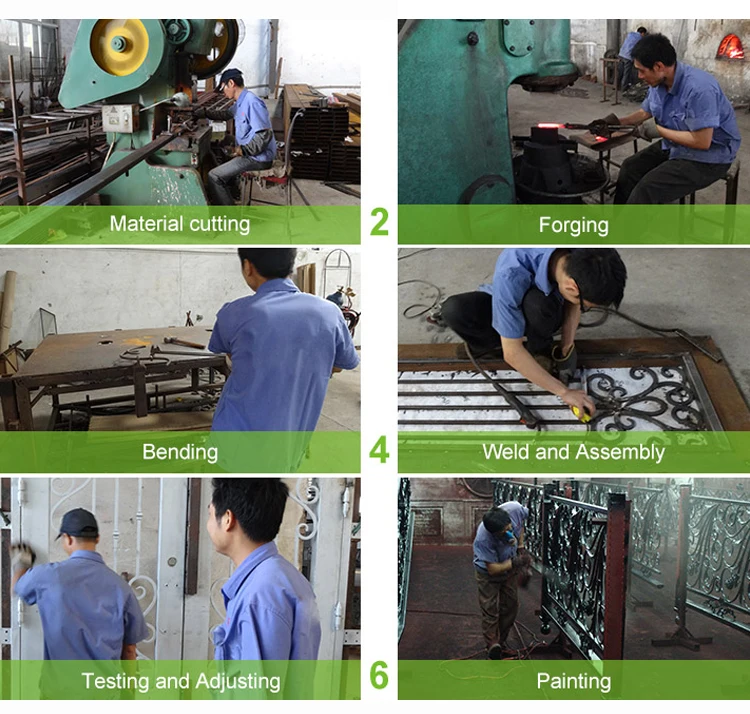 Material cutting

2

Forging

Bending

4

Weld and Assembly

Testing and Adjusting

6

Painting