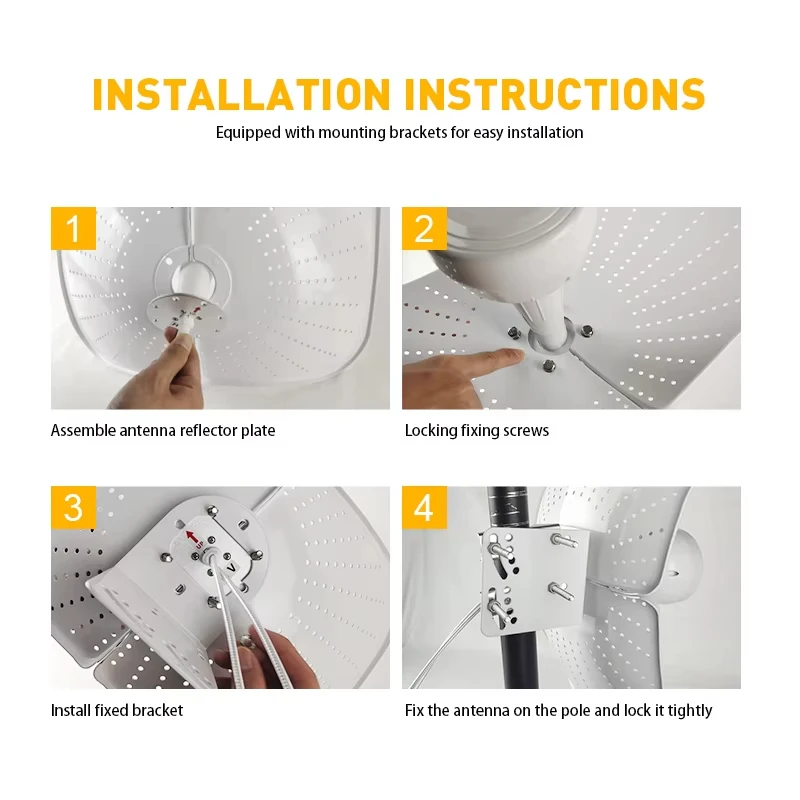 INSTALLATION INSTRUCTIONS

Equipped with mounting brackets for easy installation

1

Assemble antenna reflector plate

2

Locking fixing screws

3

UP

V

Install fixed bracket

4

Fix the antenna on the pole and lock it tightly