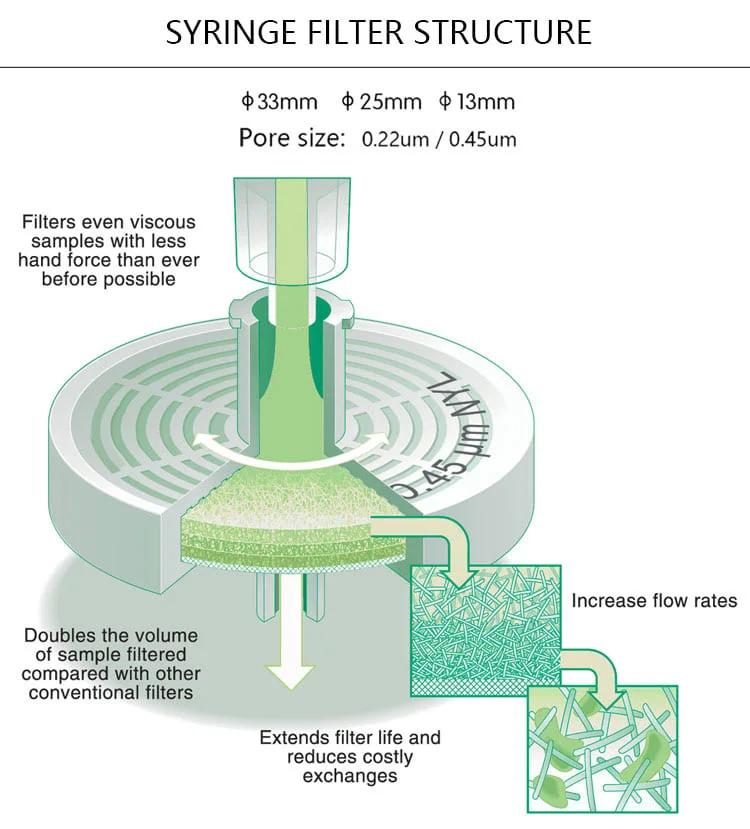 SYRINGE FILTER STRUCTURE

ϕ33mm ϕ25mm ϕ13mm

Pore size: 0.22um / 0.45um

Filters even viscous samples with less hand force than ever before possible

0.45 um NYL

Increase flow rates

Doubles the volume of sample filtered compared with other conventional filters

Extends filter life and reduces costly exchanges