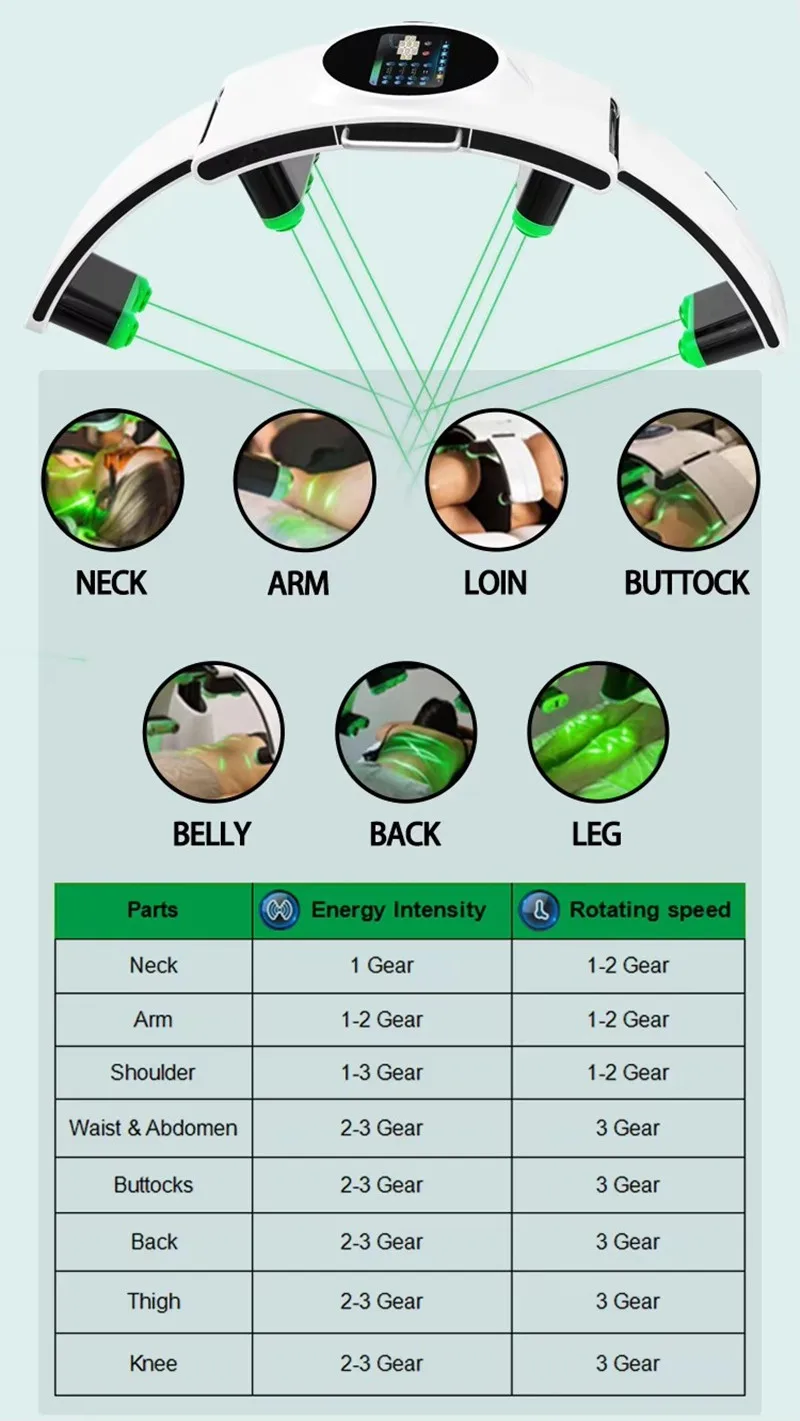 NECK ARM LOIN BUTTOCK

BELLY BACK LEG

| Parts | Energy Intensity | Rotating speed |
|---|---|---|
| Neck | 1 Gear | 1-2 Gear |
| Arm | 1-2 Gear | 1-2 Gear |
| Shoulder | 1-3 Gear | 1-2 Gear |
| Waist & Abdomen | 2-3 Gear | 3 Gear |
| Buttocks | 2-3 Gear | 3 Gear |
| Back | 2-3 Gear | 3 Gear |
| Thigh | 2-3 Gear | 3 Gear |
| Knee | 2-3 Gear | 3 Gear |