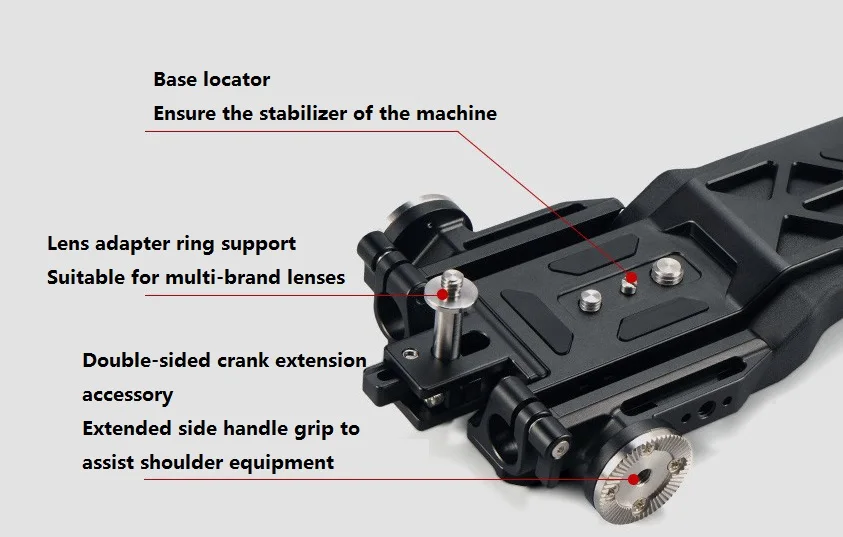 Base locator
Ensure the stabilizer of the machine

Lens adapter ring support
Suitable for multi-brand lenses

Double-sided crank extension accessory
Extended side handle grip to assist shoulder equipment