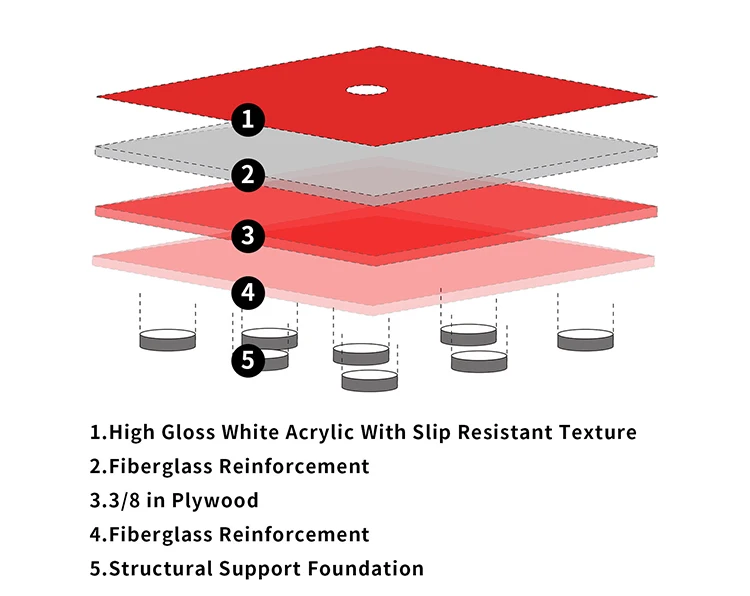 1
2
3
4
5

1.High Gloss White Acrylic With Slip Resistant Texture
2.Fiberglass Reinforcement
3.3/8 in Plywood
4.Fiberglass Reinforcement
5.Structural Support Foundation