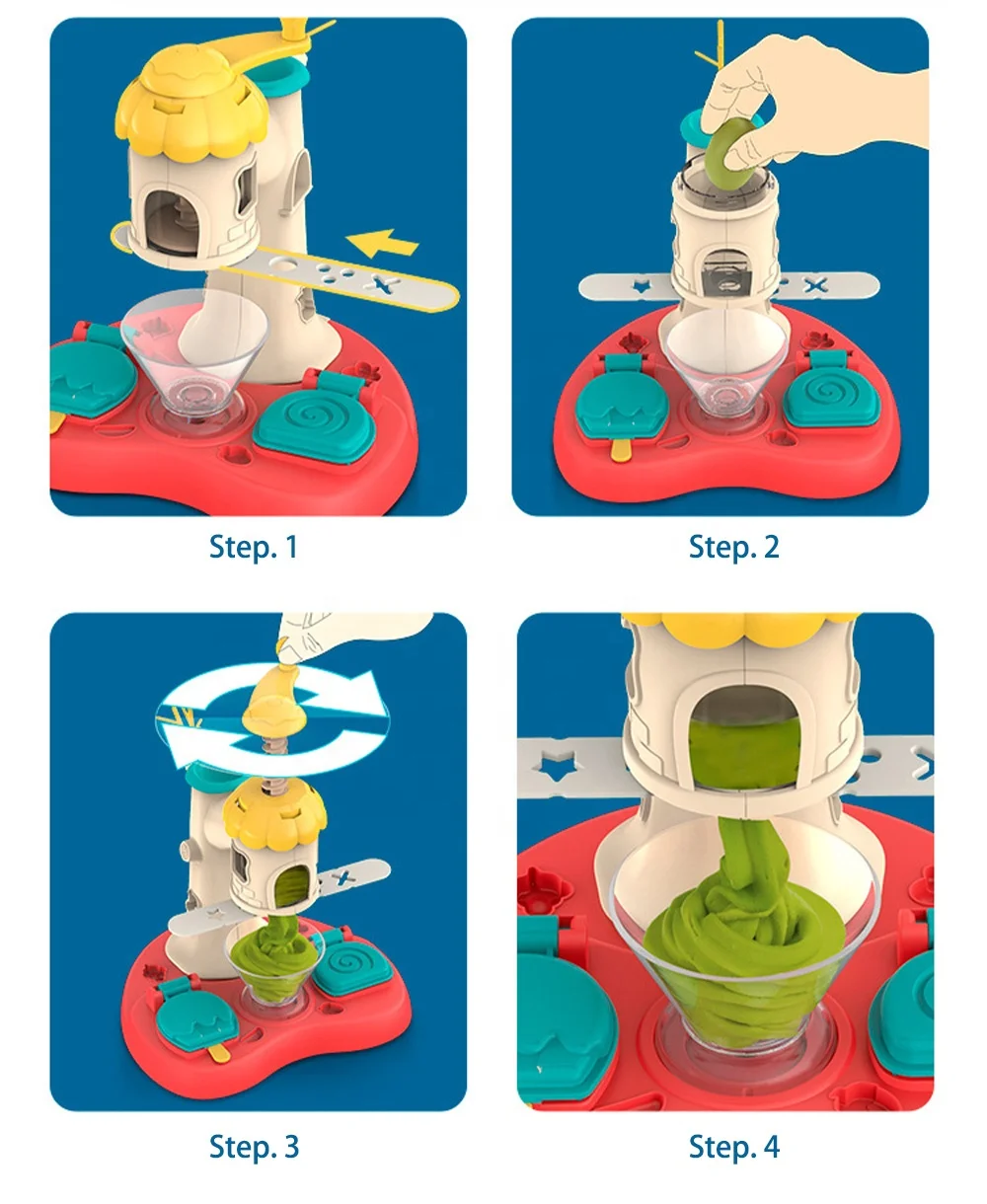 Step. 1

Step. 2

Step. 3

Step. 4