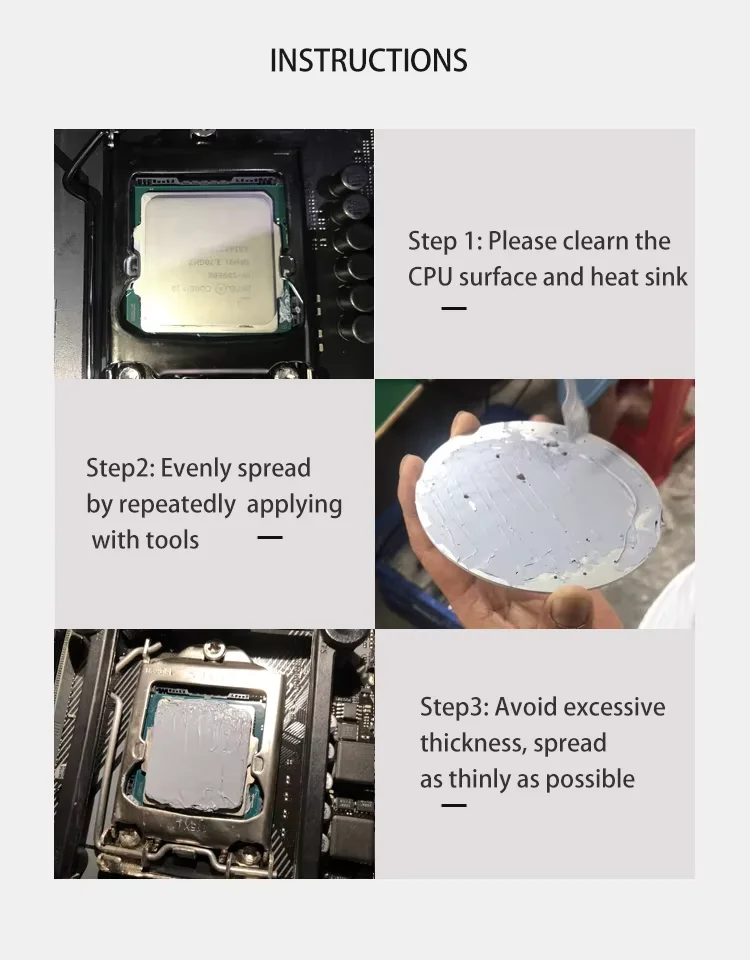 INSTRUCTIONS

Step 1: Please clearn the CPU surface and heat sink

Step2: Evenly spread by repeatedly applying with tools

Step3: Avoid excessive thickness, spread as thinly as possible