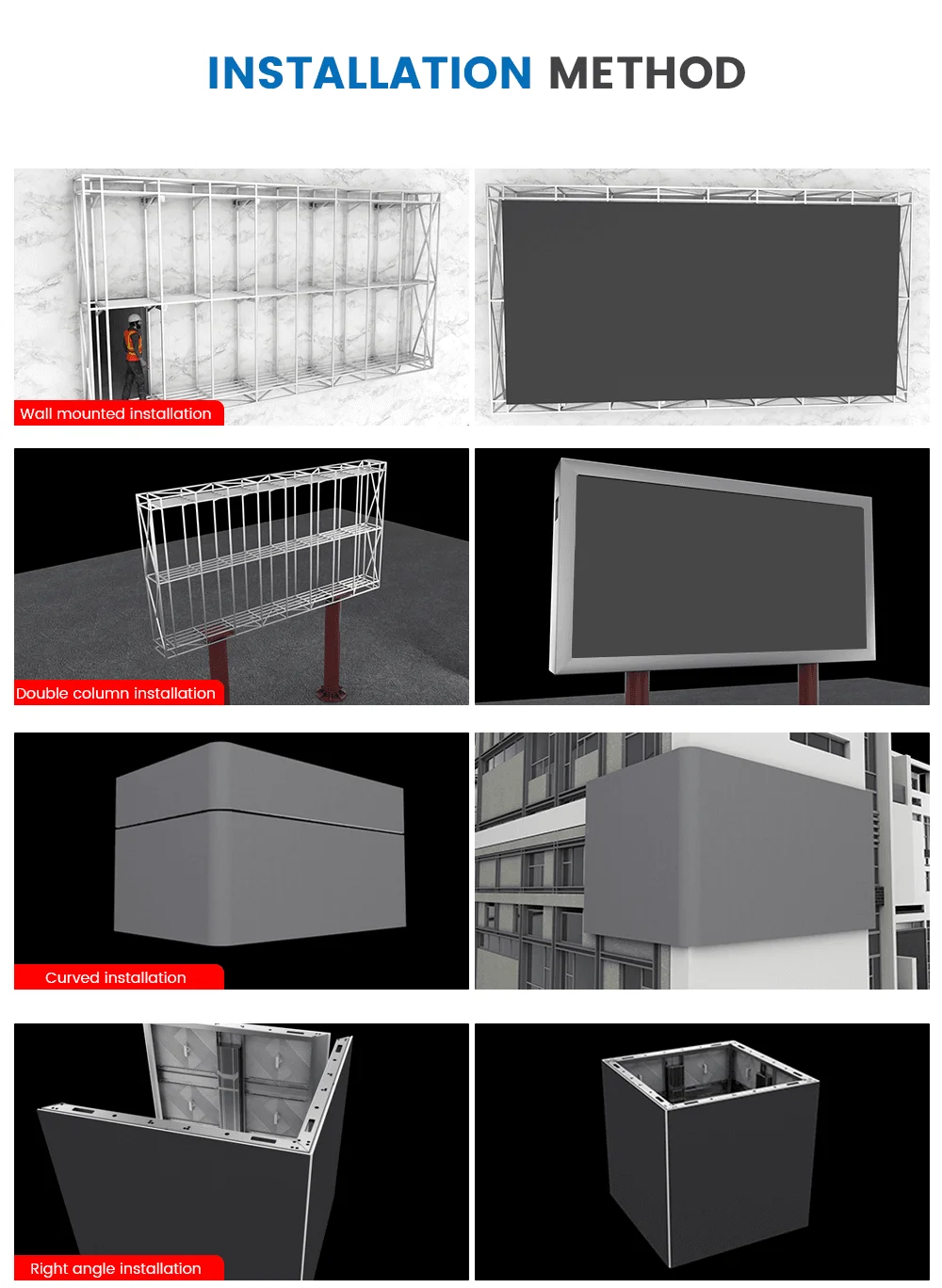 INSTALLATION METHOD

Wall mounted installation

Double column installation

Curved installation

Right angle installation