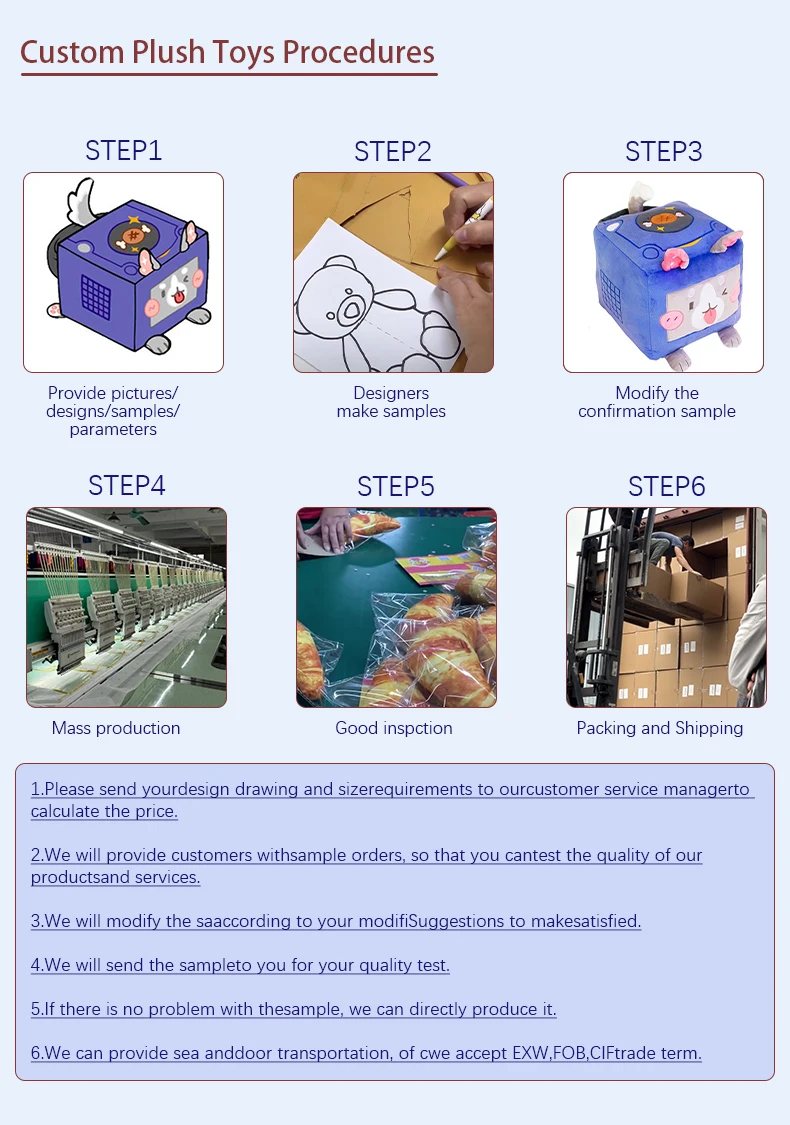 Custom Plush Toys Procedures

STEP1

Provide pictures/ designs/samples/ parameters

STEP2

Designers make samples

STEP3

Modify the confirmation sample

STEP4

Mass production

STEP5

Good inspction

STEP6

Packing and Shipping

1.Please send yourdesign drawing and sizerequirements to ourcustomer service managerto calculate the price.

2.We will provide customers withsample orders, so that you cantest the quality of our productsand services.

3.We will modify the saaccording to your modifiSuggestions to makesatisfied.

4.We will send the sampleto you for your quality test.

5.If there is no problem with thesample, we can directly produce it.

6.We can provide sea anddoor transportation, of cwe accept EXW,FOB,CIFtrade term.