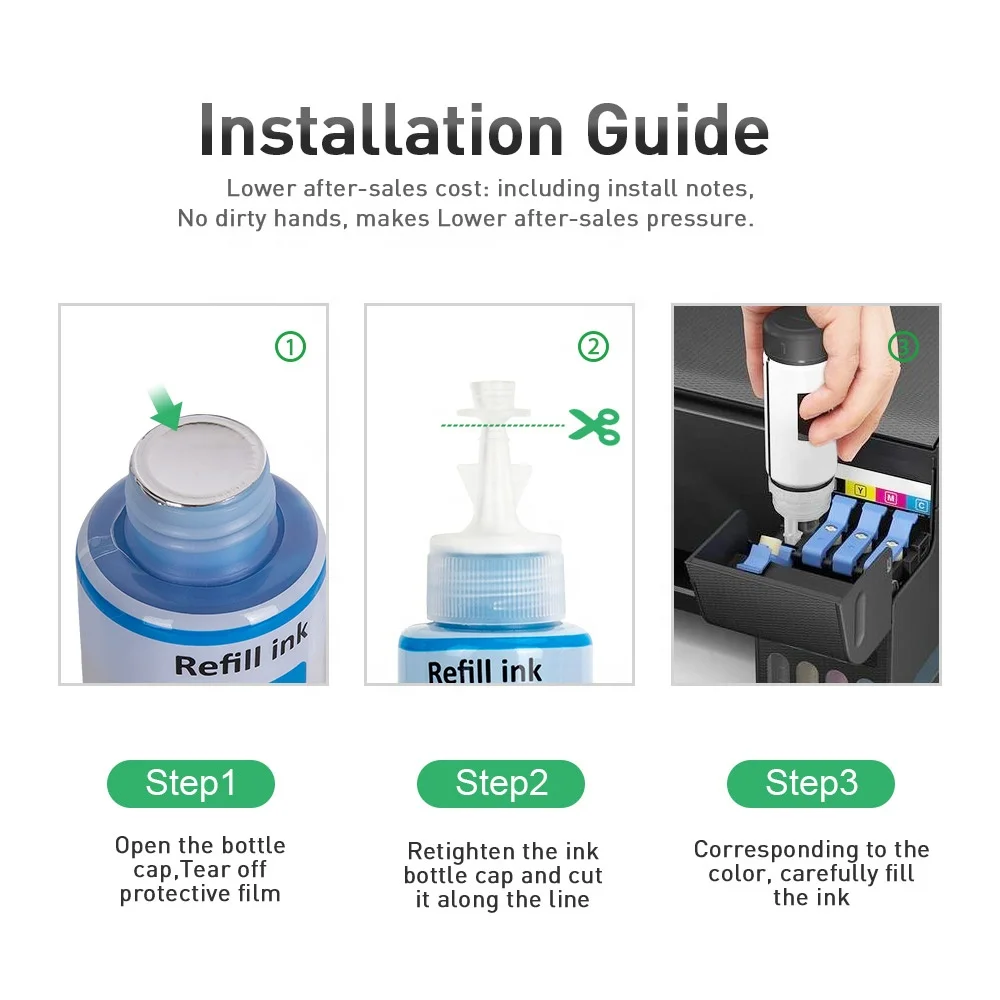 Installation Guide

Lower after-sales cost: including install notes, No dirty hands, makes Lower after-sales pressure.

①

Refill ink

②

Refill ink

③

Y M C

Step1

Open the bottle cap,Tear off protective film

Step2

Retighten the ink bottle cap and cut it along the line

Step3

Corresponding to the color, carefully fill the ink