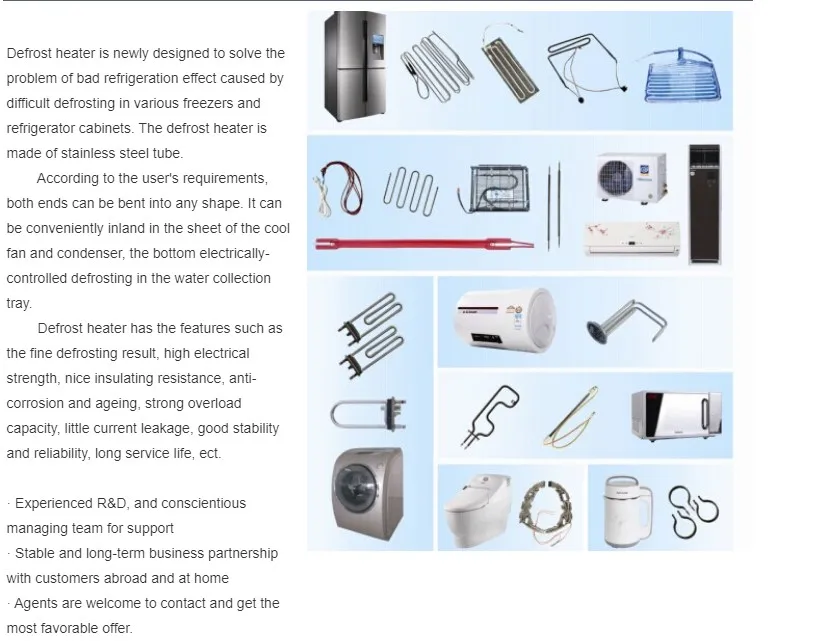 Defrost heater is newly designed to solve the problem of bad refrigeration effect caused by difficult defrosting in various freezers and refrigerator cabinets. The defrost heater is made of stainless steel tube.

According to the user's requirements, both ends can be bent into any shape. It can be conveniently inland in the sheet of the cool fan and condenser, the bottom electrically-controlled defrosting in the water collection tray.

Defrost heater has the features such as the fine defrosting result, high electrical strength, nice insulating resistance, anti-corrosion and ageing, strong overload capacity, little current leakage, good stability and reliability, long service life, ect.

· Experienced R&D, and conscientious managing team for support
· Stable and long-term business partnership with customers abroad and at home
· Agents are welcome to contact and get the most favorable offer.