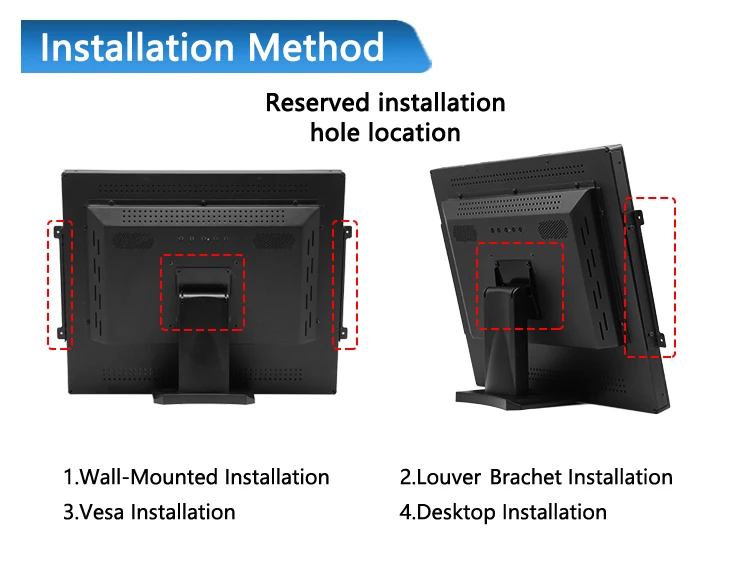 Installation Method

Reserved installation hole location

1.Wall-Mounted Installation

2.Louver Brachet Installation

3.Vesa Installation

4.Desktop Installation