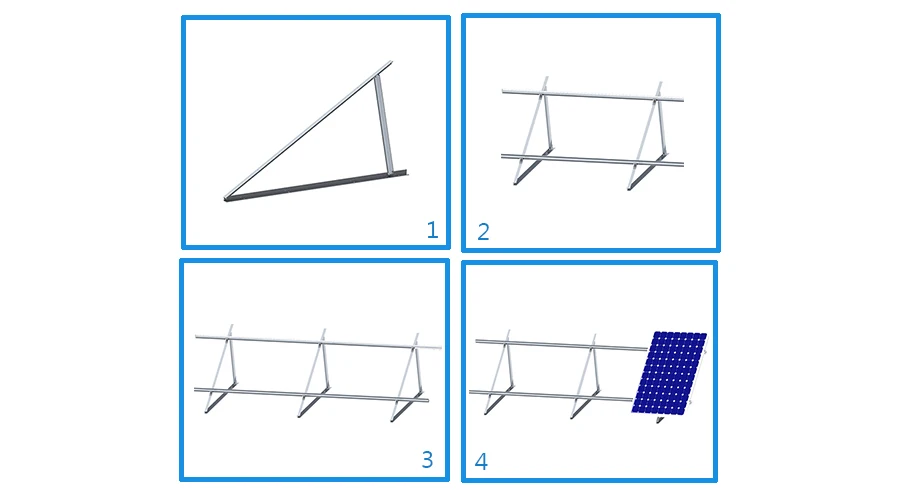 1

2

3

4