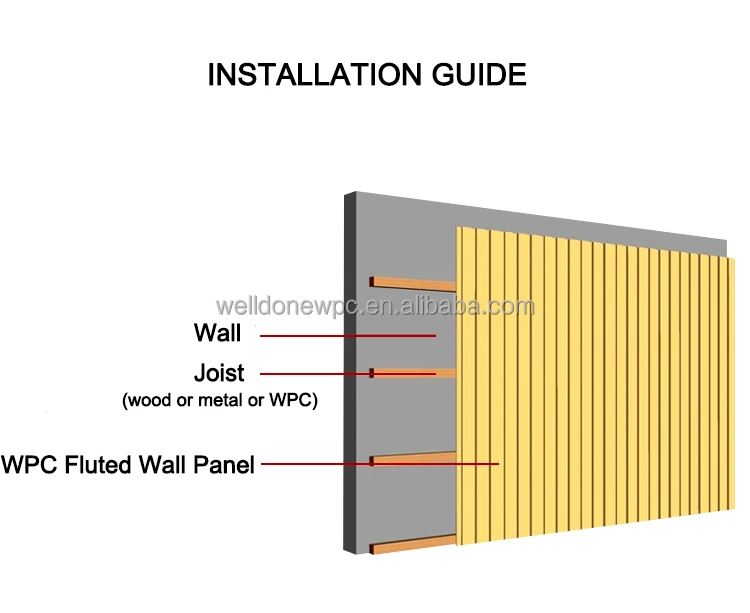 INSTALLATION GUIDE

welldonewpc.en.alibaba.com

Wall

Joist
(wood or metal or WPC)

WPC Fluted Wall Panel