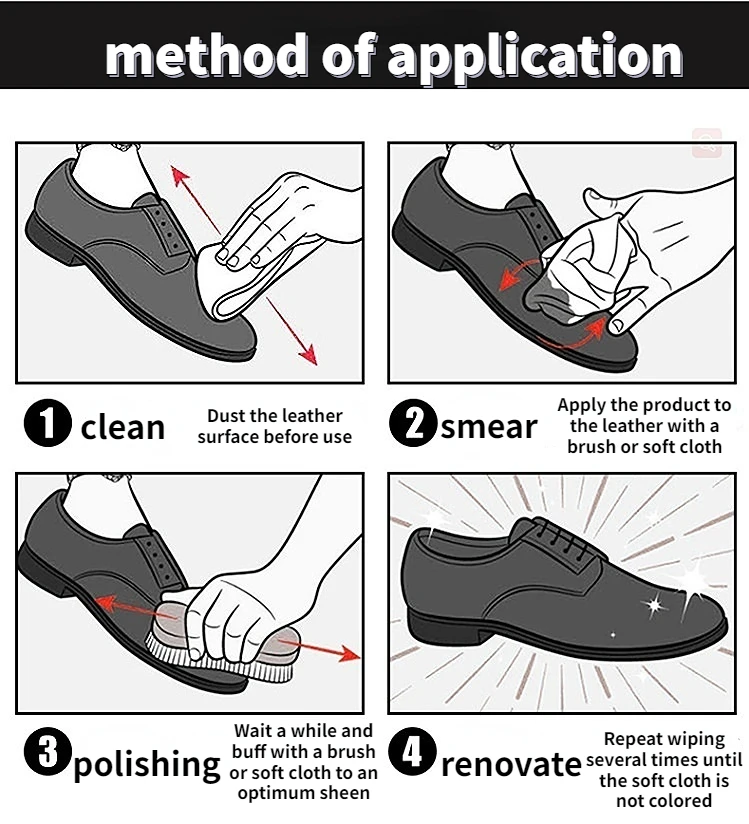 method of application

1 clean
Dust the leather surface before use

2 smear
Apply the product to the leather with a brush or soft cloth

3 polishing
Wait a while and buff with a brush or soft cloth to an optimum sheen

4 renovate
Repeat wiping several times until the soft cloth is not colored