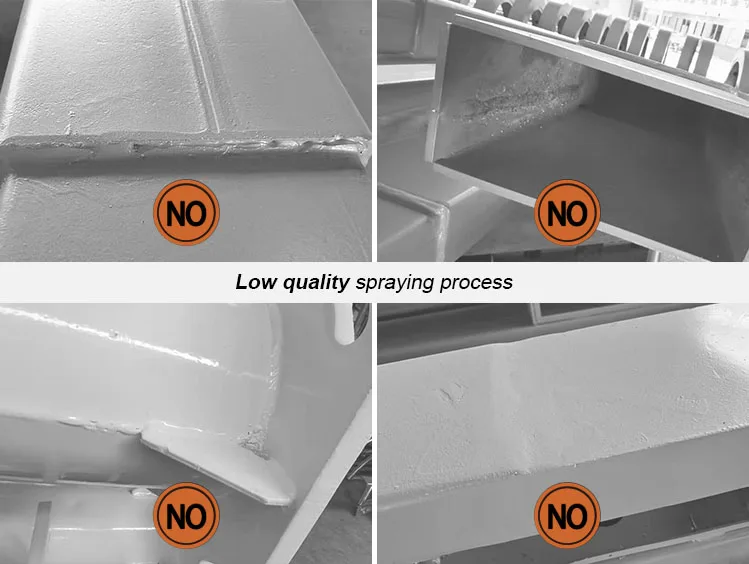 NO

NO

Low quality spraying process

NO

NO